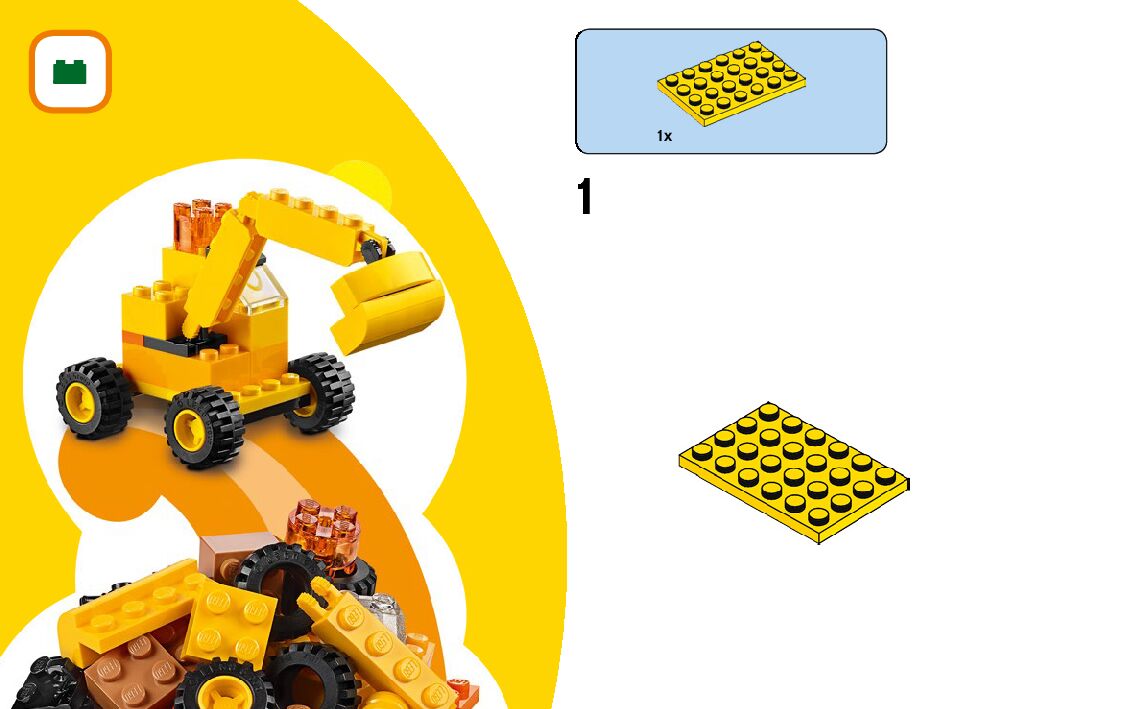 1x

1