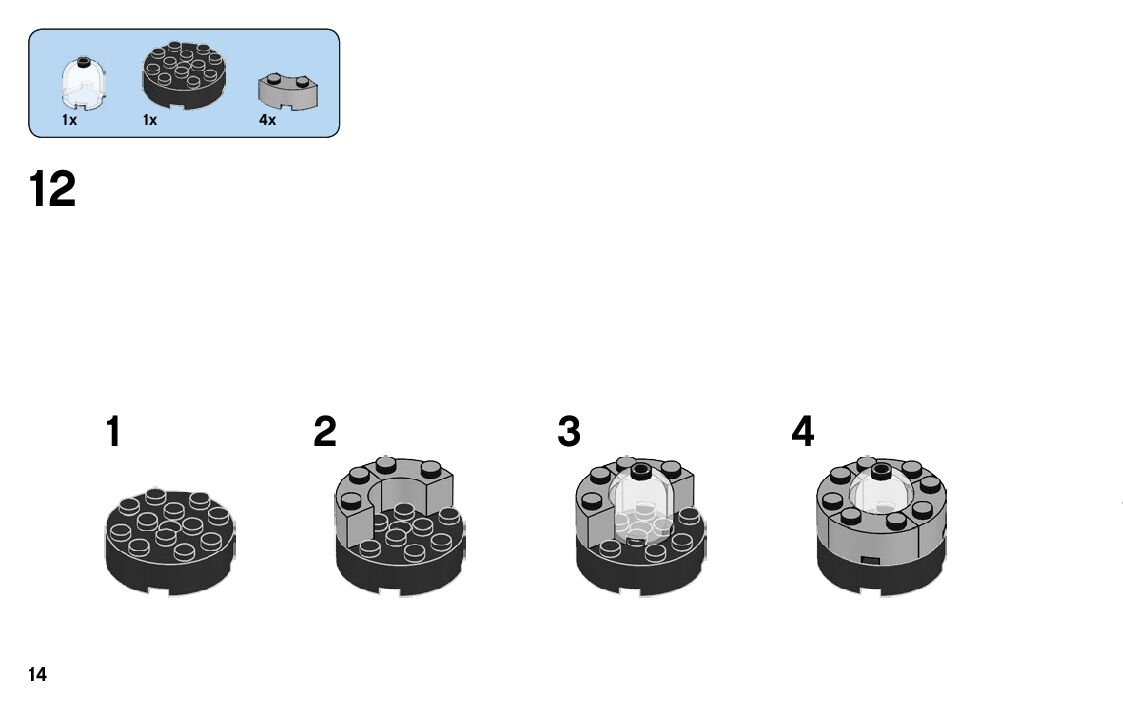 1x 1x 4x

12

1

2

3

4

14