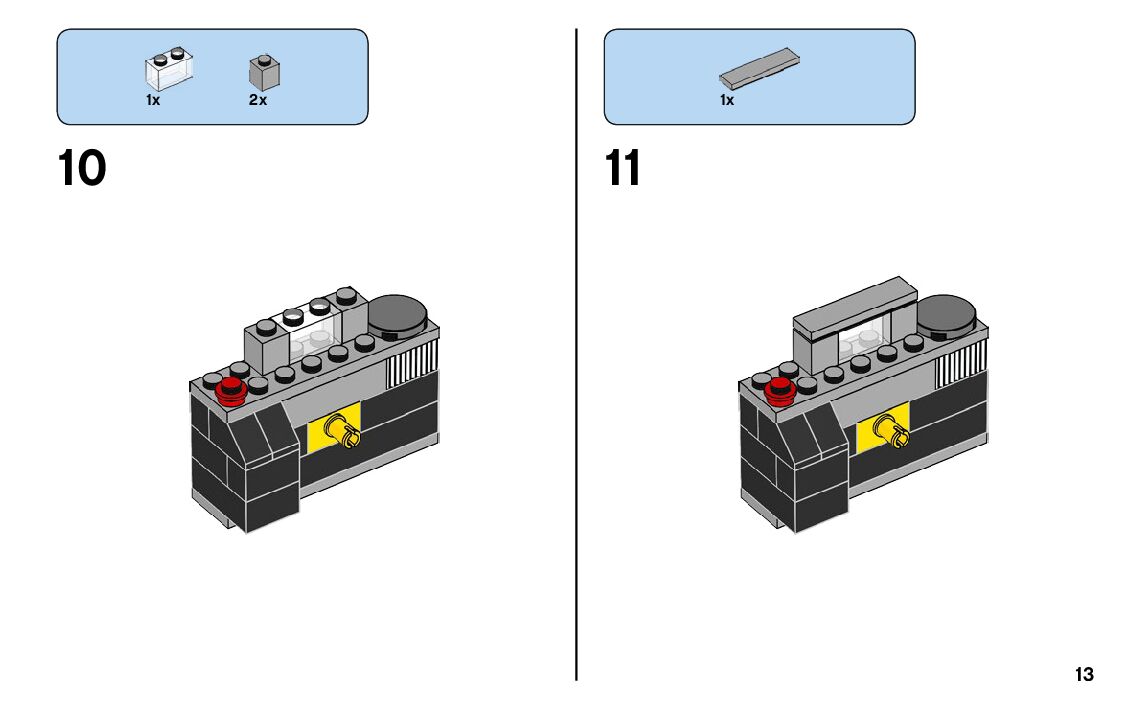 1x 2x

10

1x

11

13