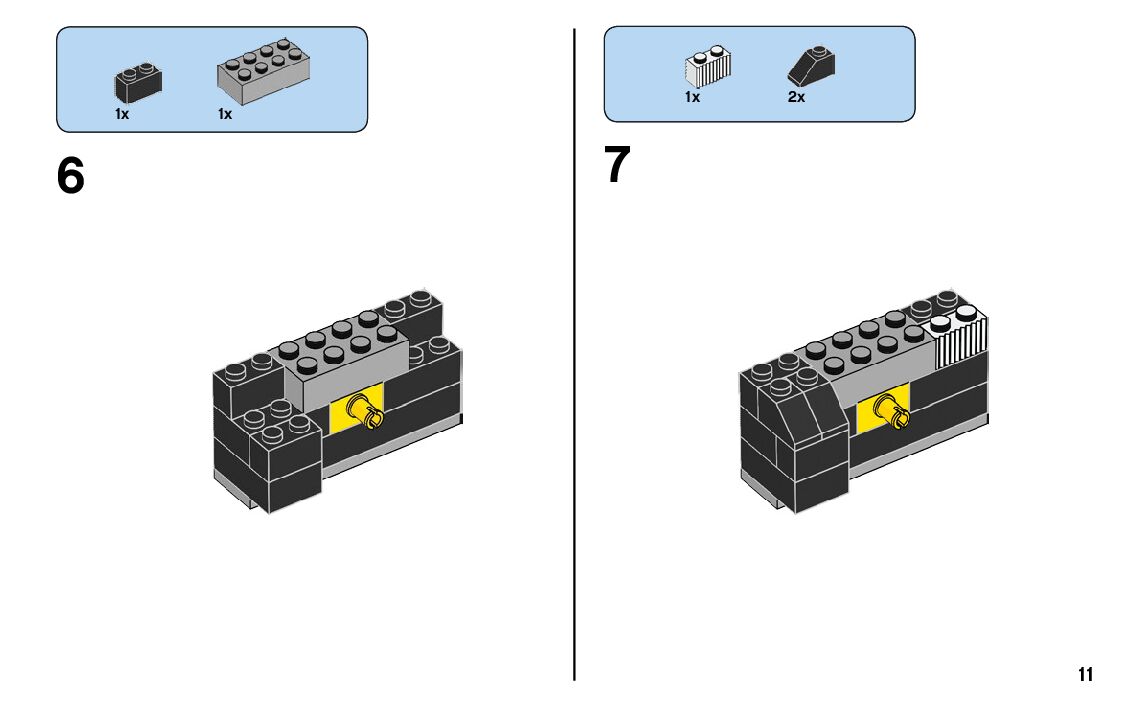 1x 1x

6

1x 2x

7

11