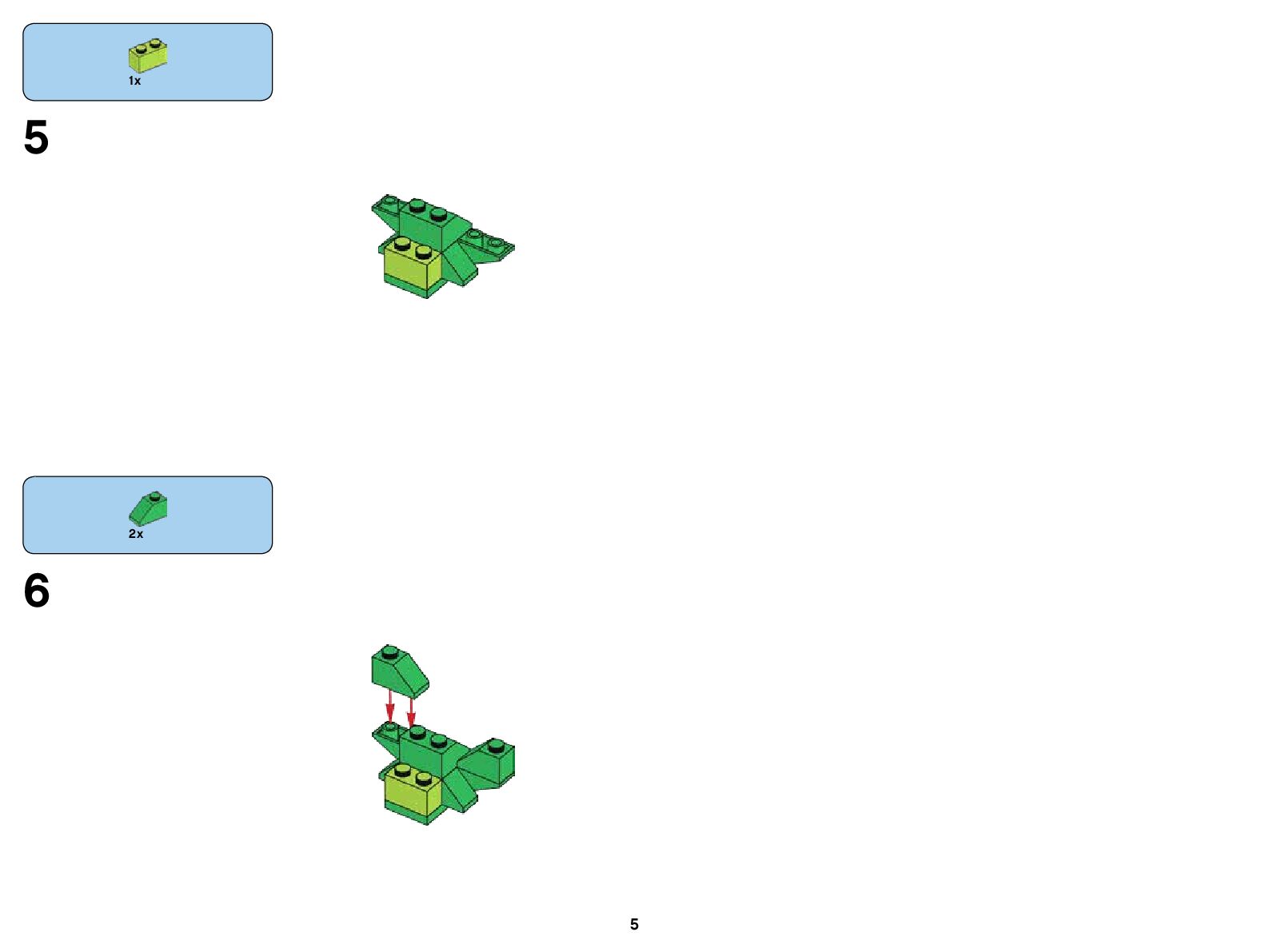 1x

5

2x

6

5