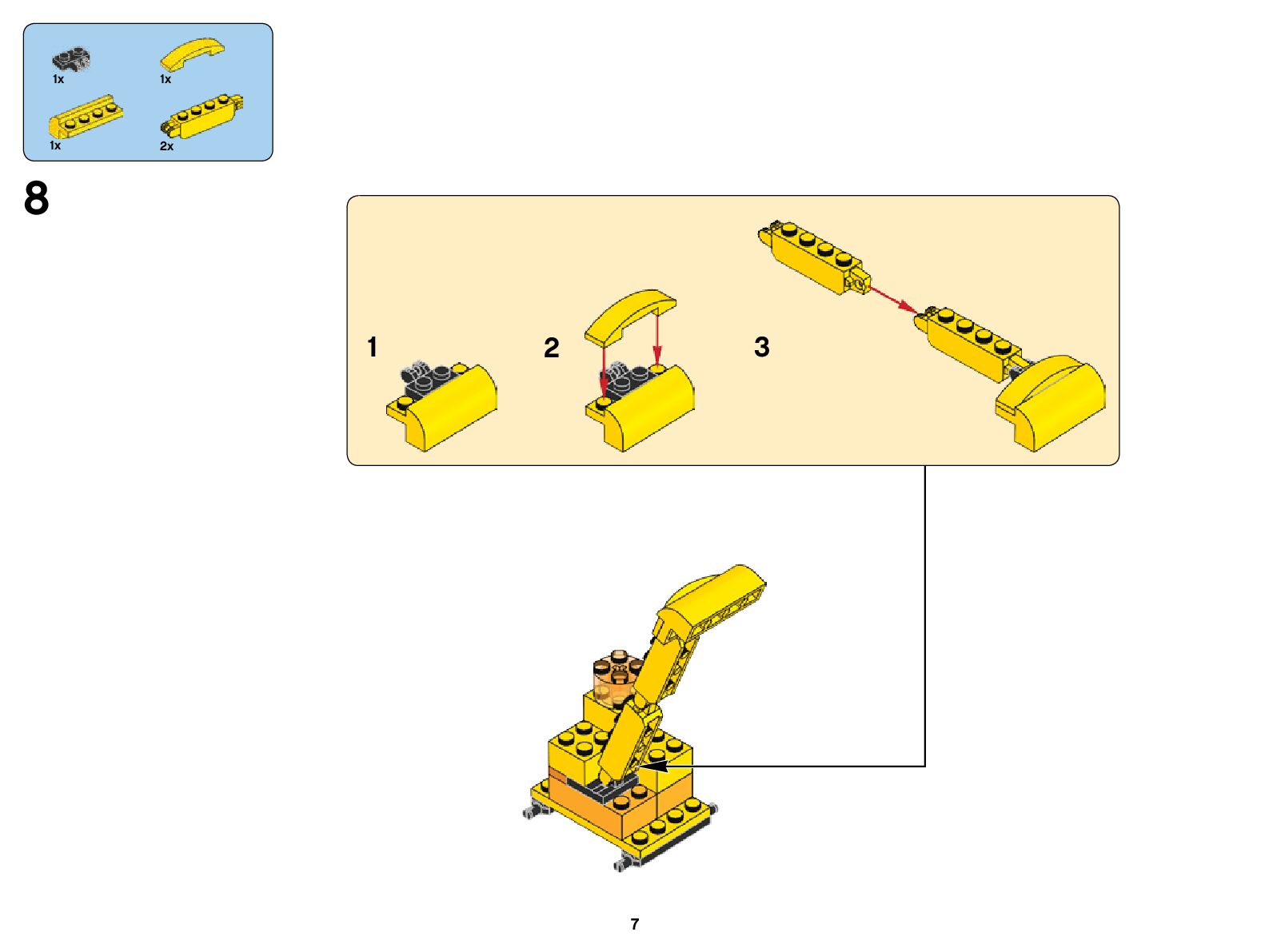 1x
1x
1x
2x

8

1

2

3

7