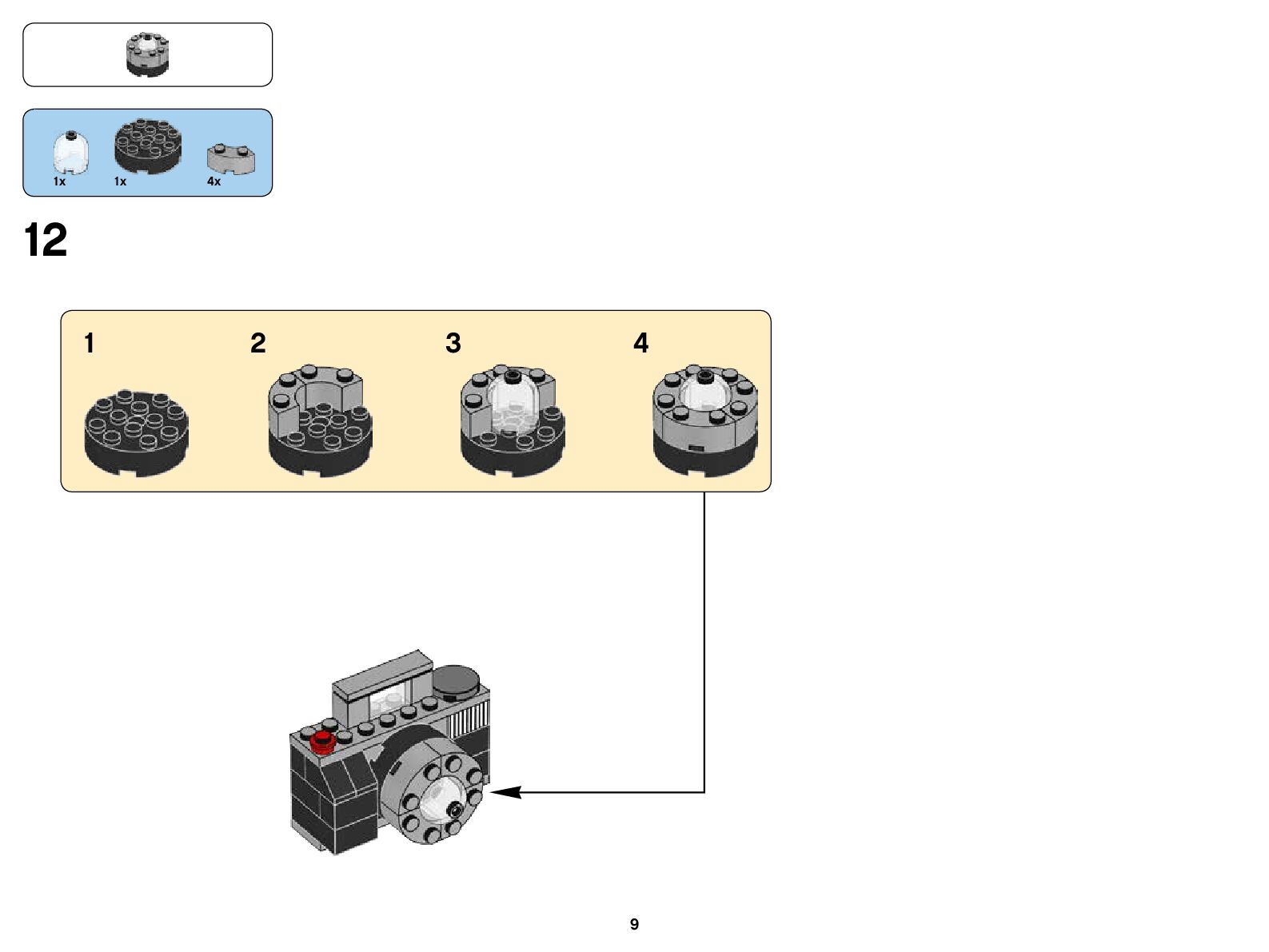 1x 1x 4x

12

1

2

3

4

9