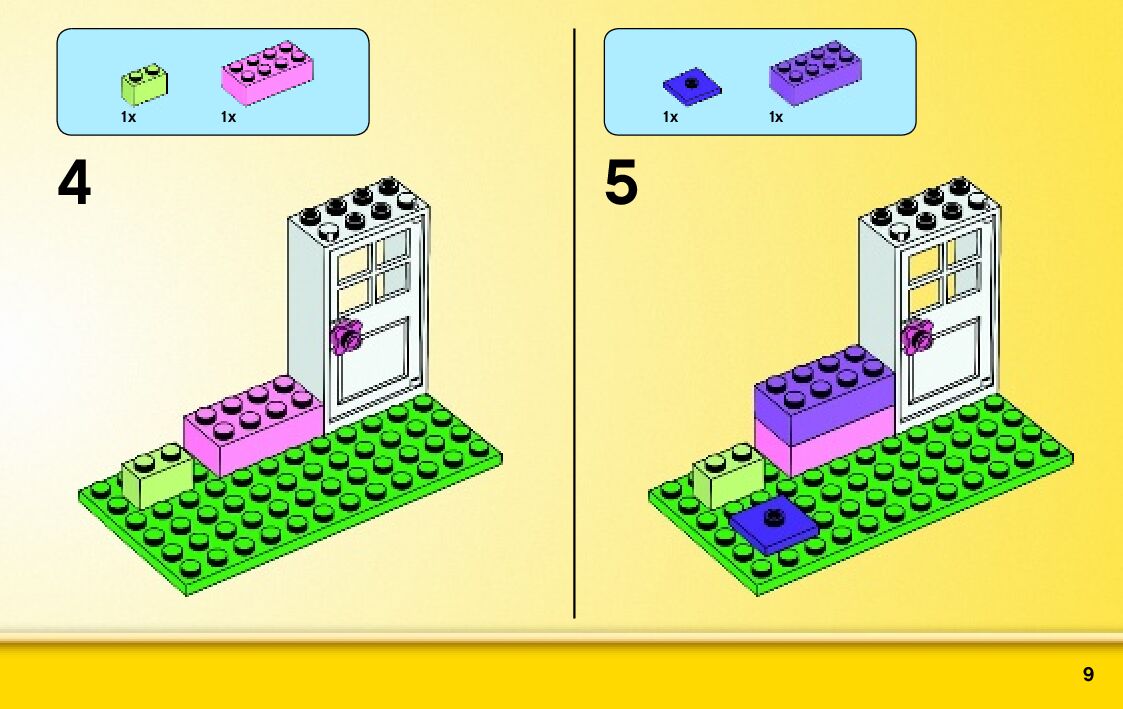 1x 1x

4

1x 1x

5

9