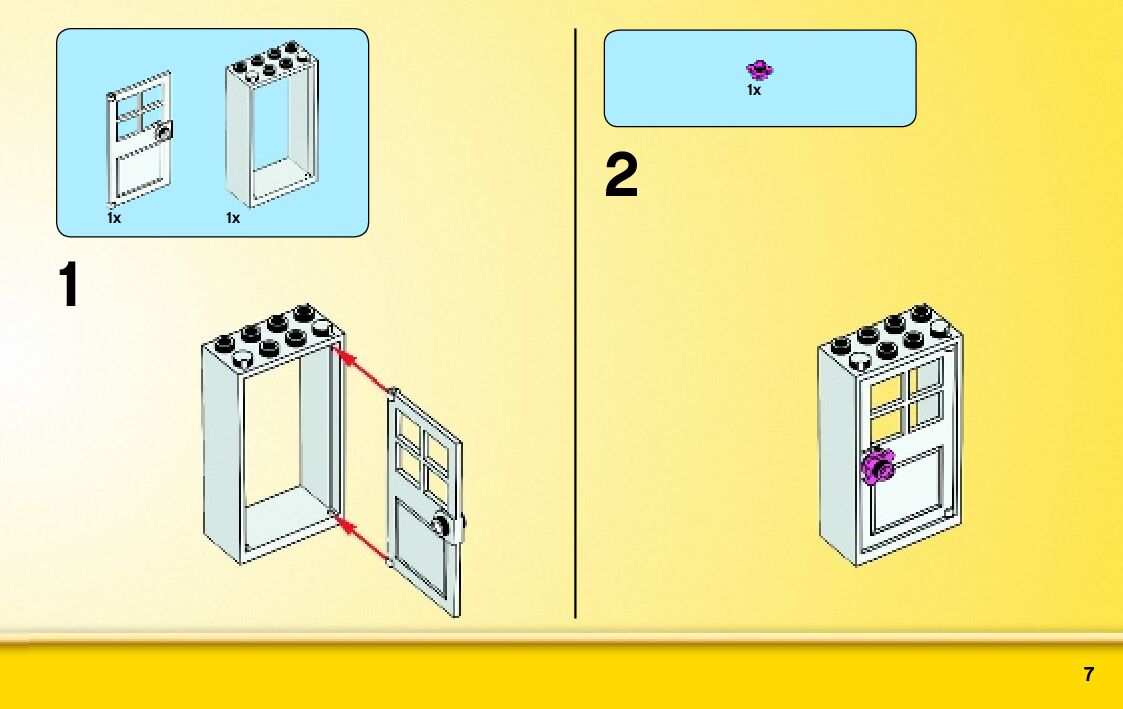 1x 1x

1

1x

2

7