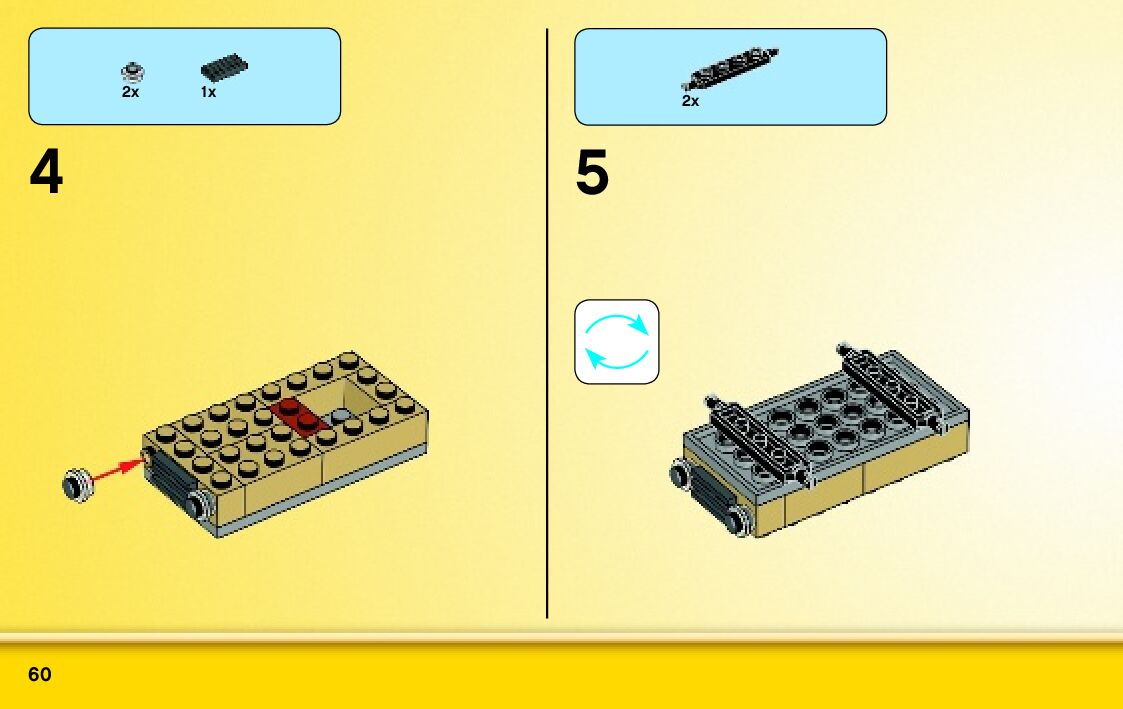 2x 1x

4

2x

5

60