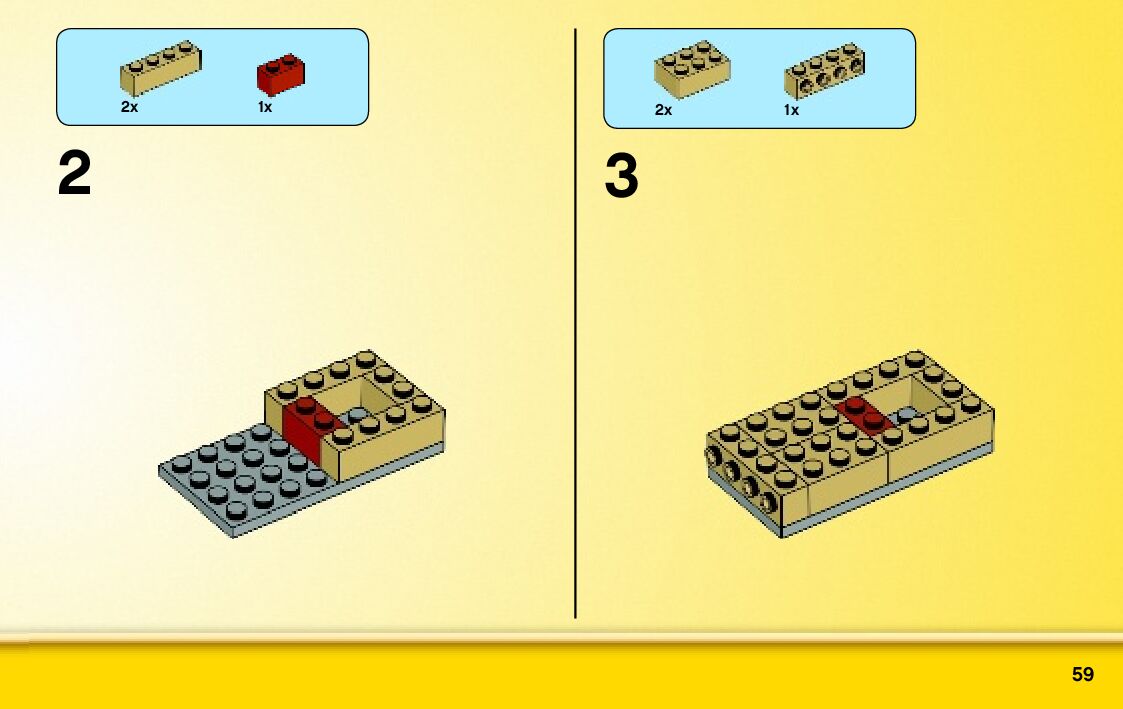 2x 1x

2

2x 1x

3

59