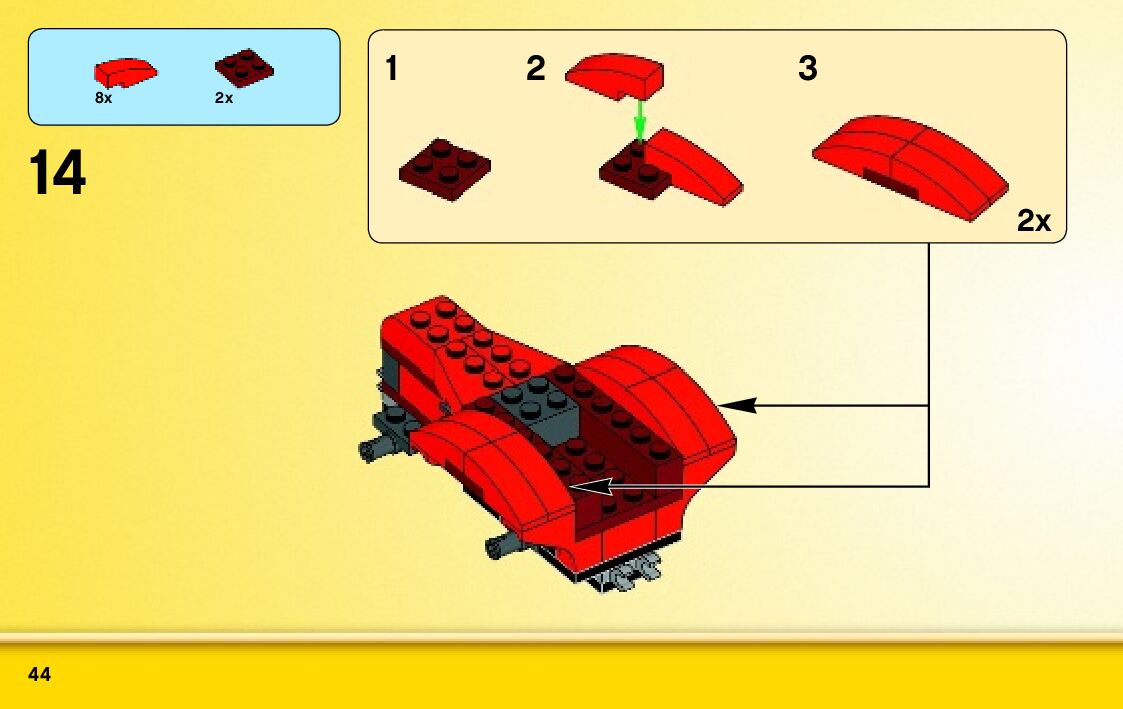 8x 2x

14

1 2 3

2x

44