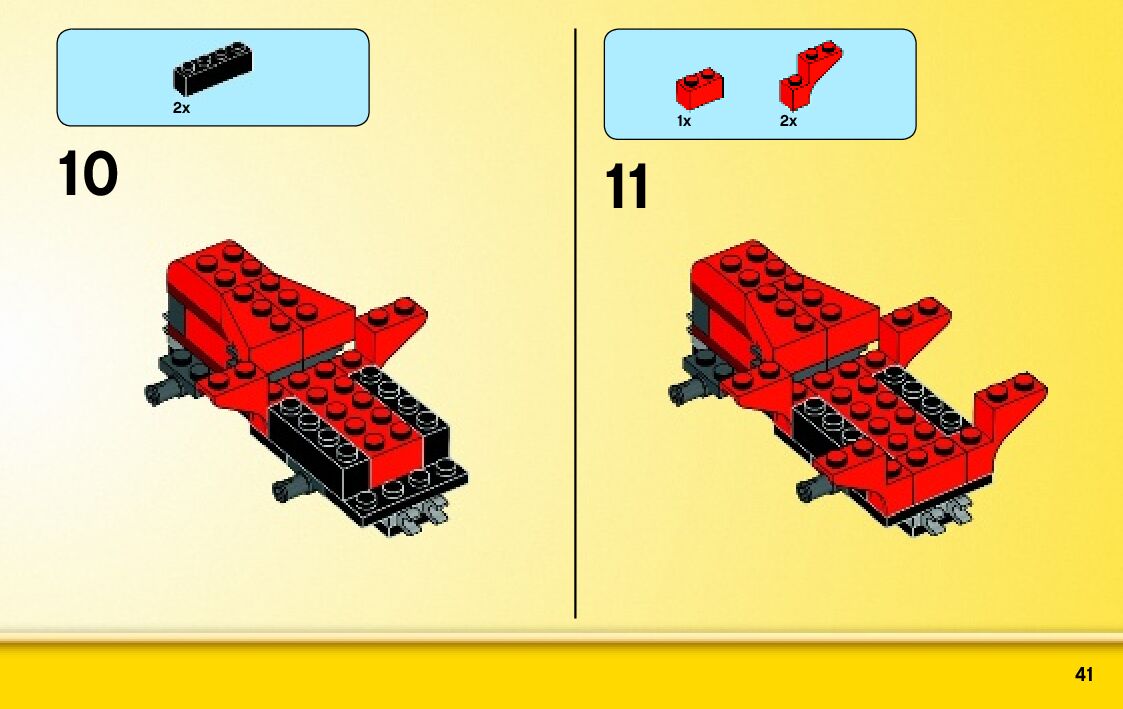 2x

10

1x 2x

11

41