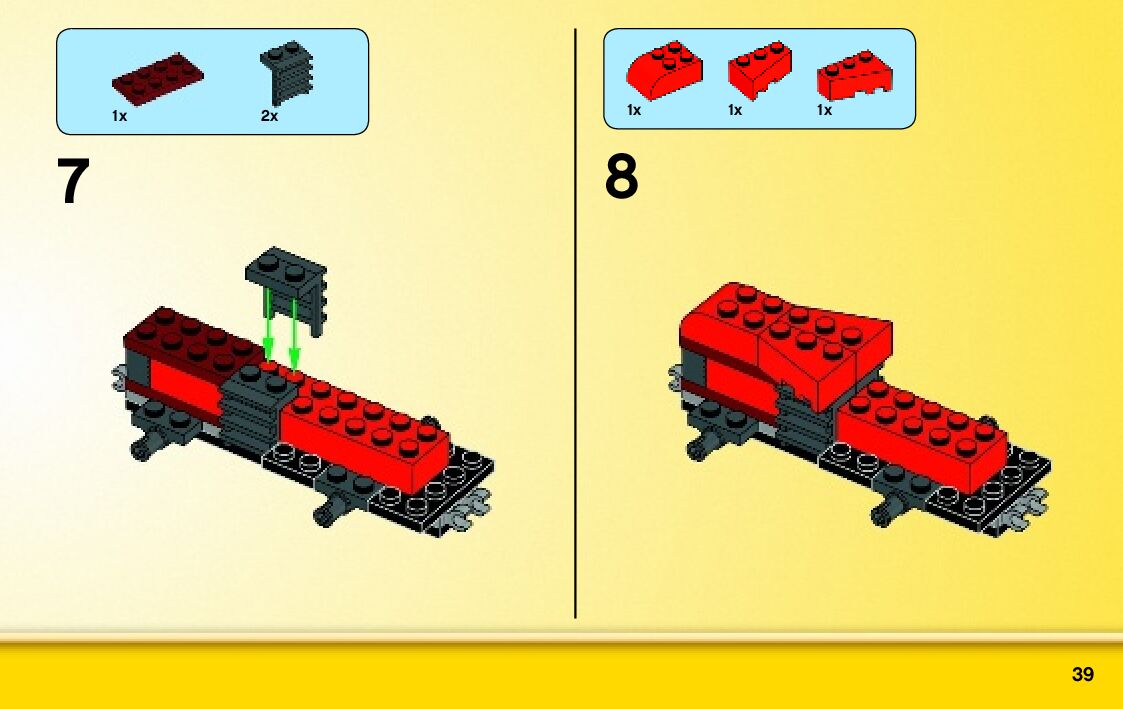 1x 2x

7

1x 1x 1x

8

39