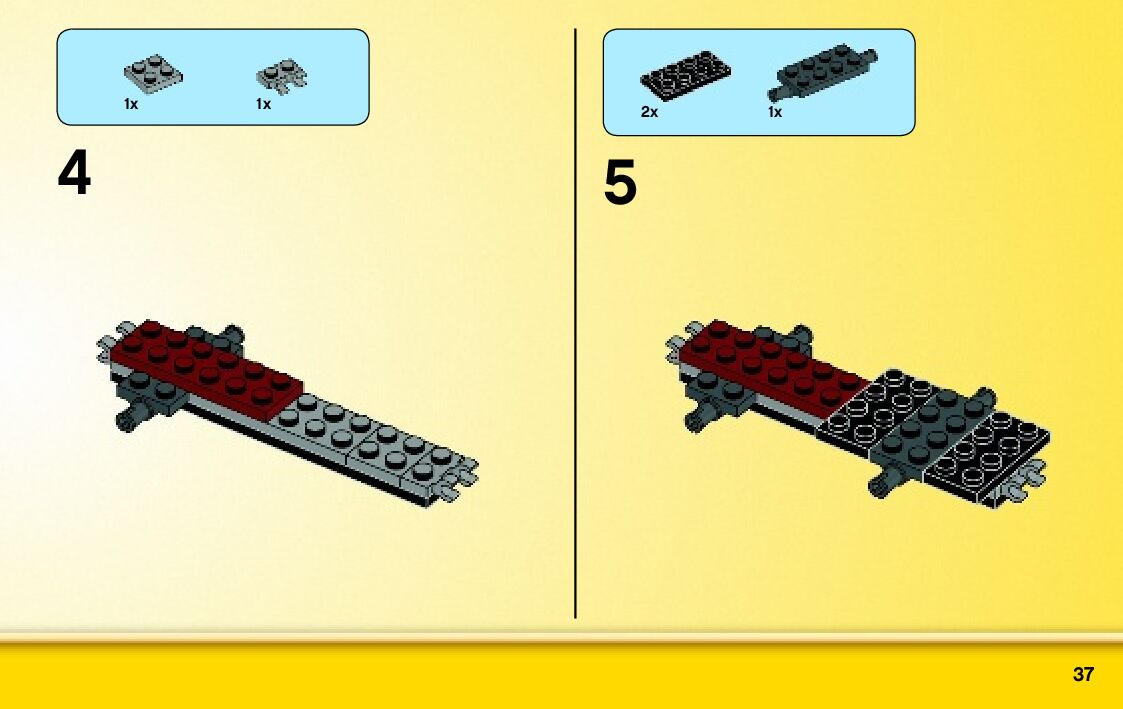 1x 1x

4

2x 1x

5

37