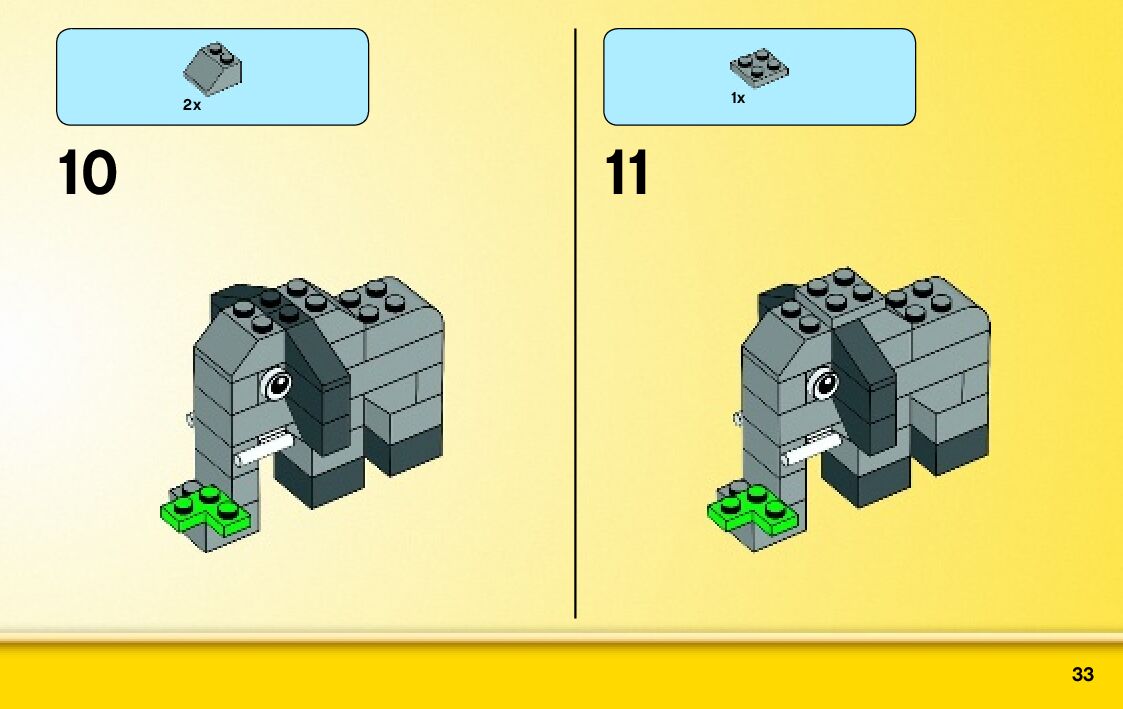 2x

10

1x

11

33