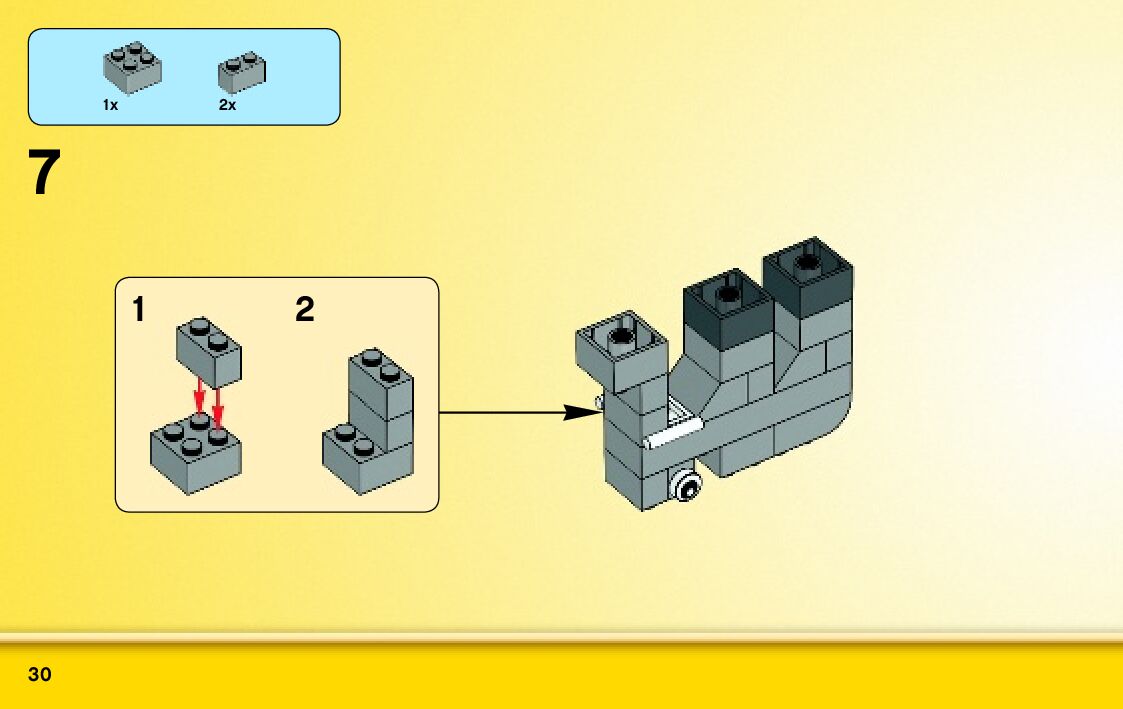 1x

2x

7

1

2

30