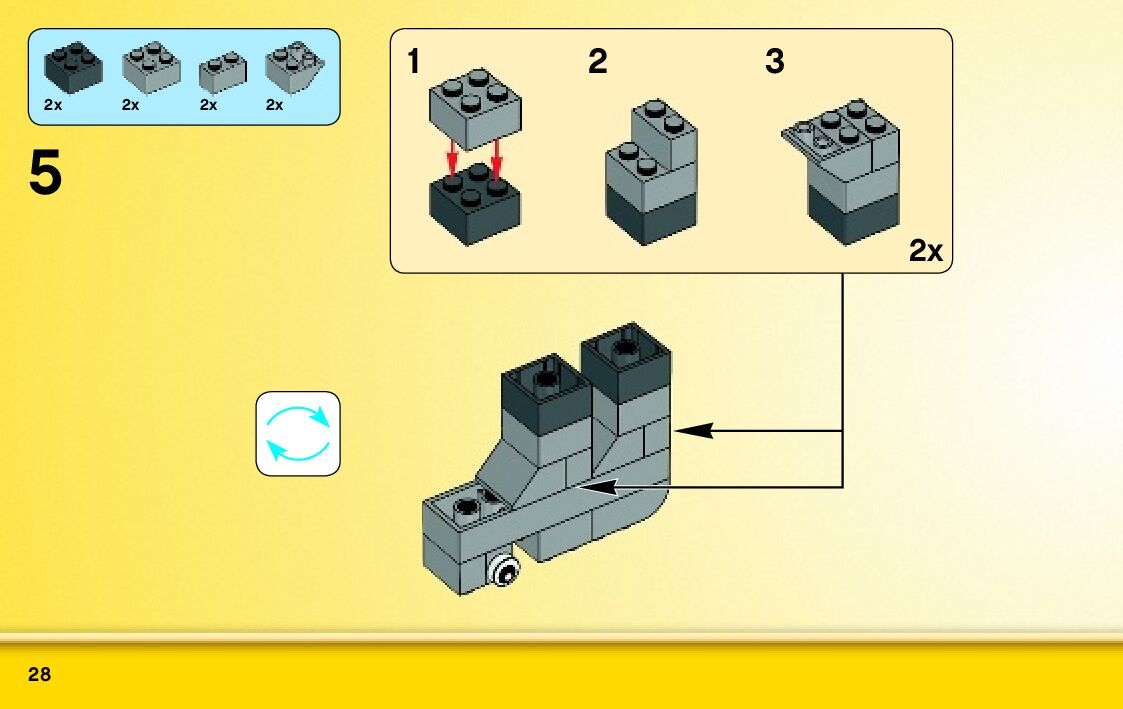 2x 2x 2x 2x

5

1 2 3

2x

28