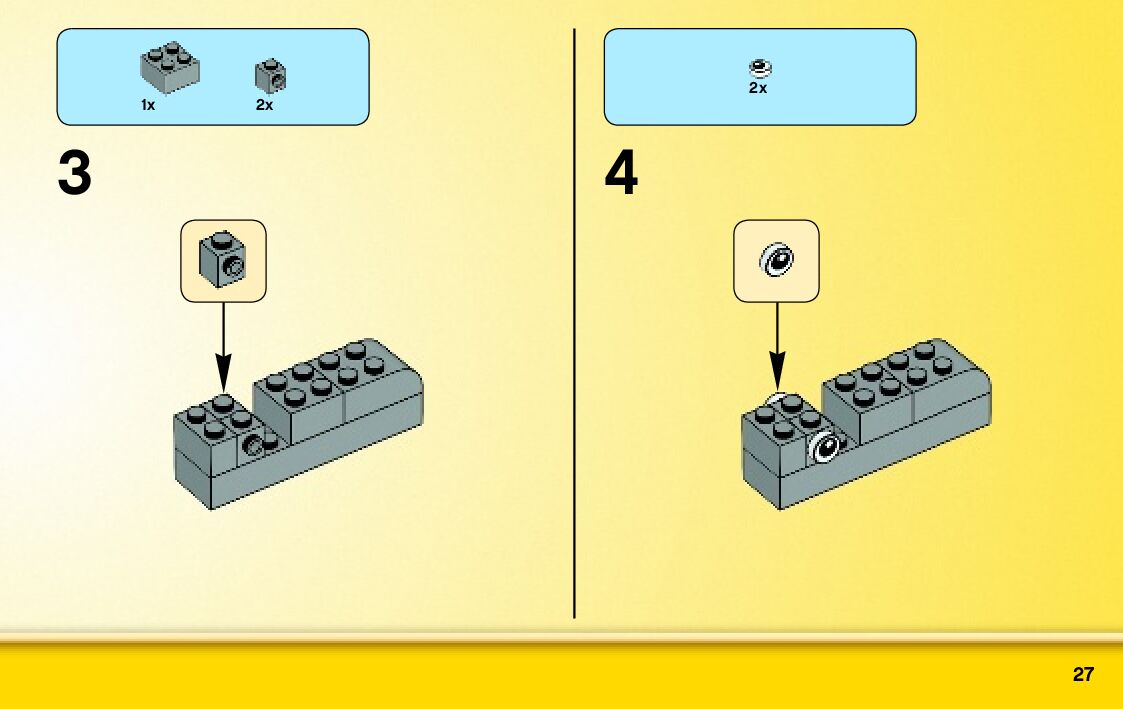 1x 2x

3

2x

4

27