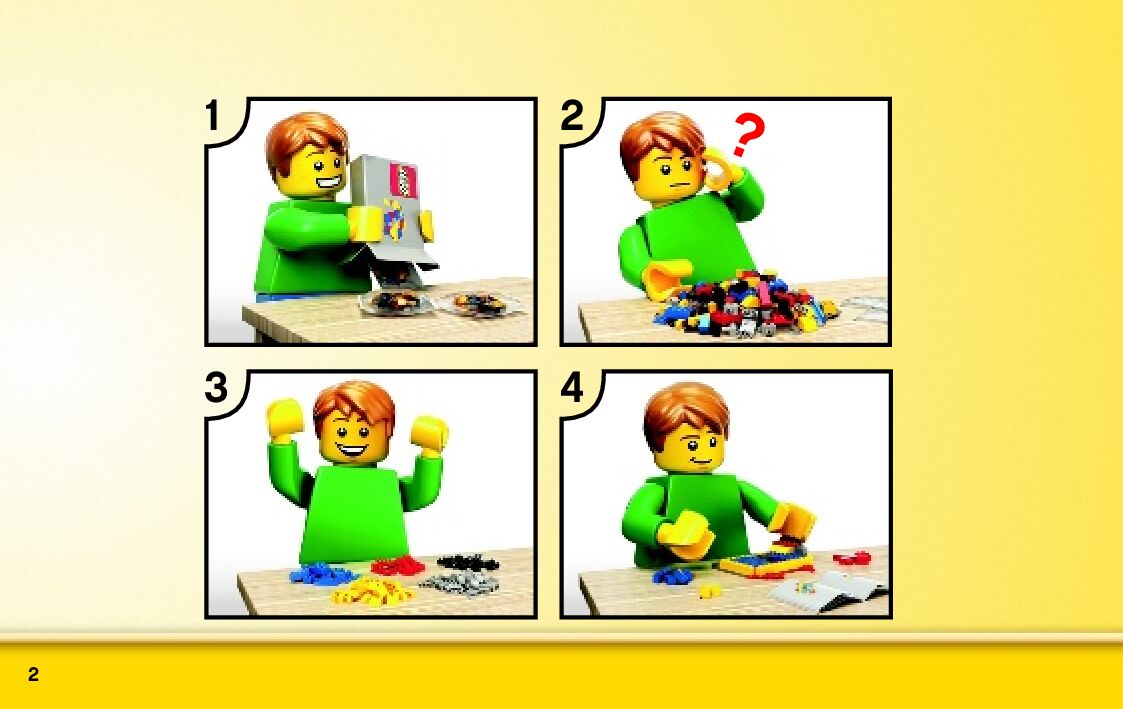 1

2

?

3

4

2