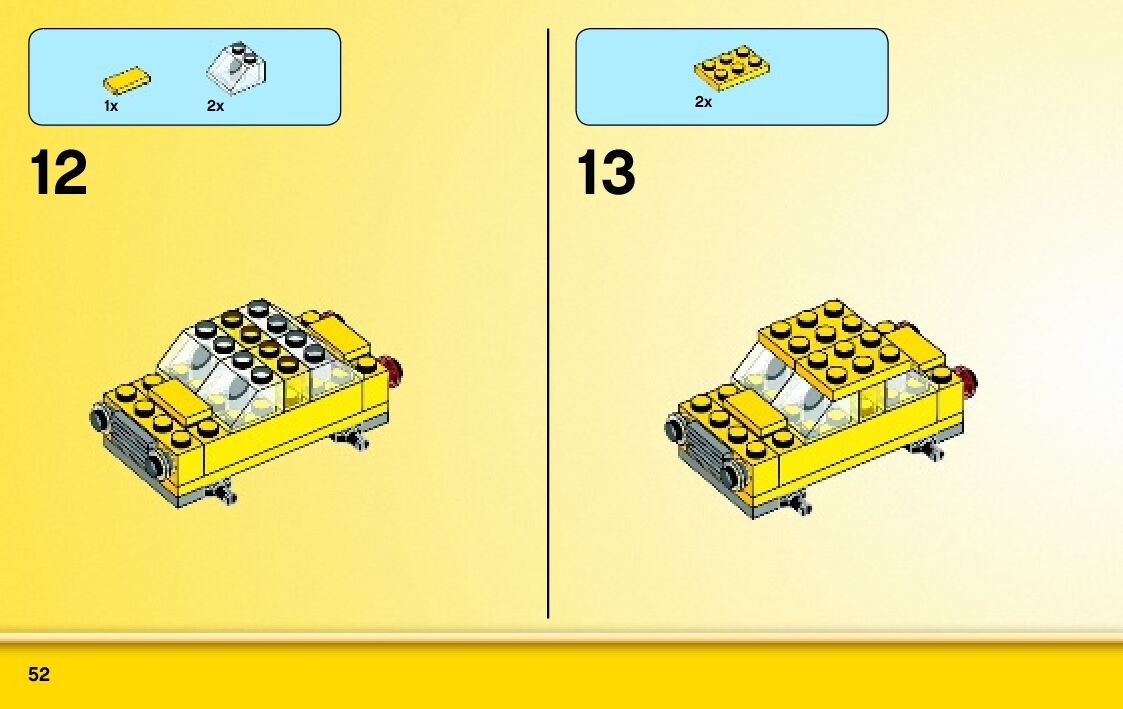 1x
2x

12

2x

13

52