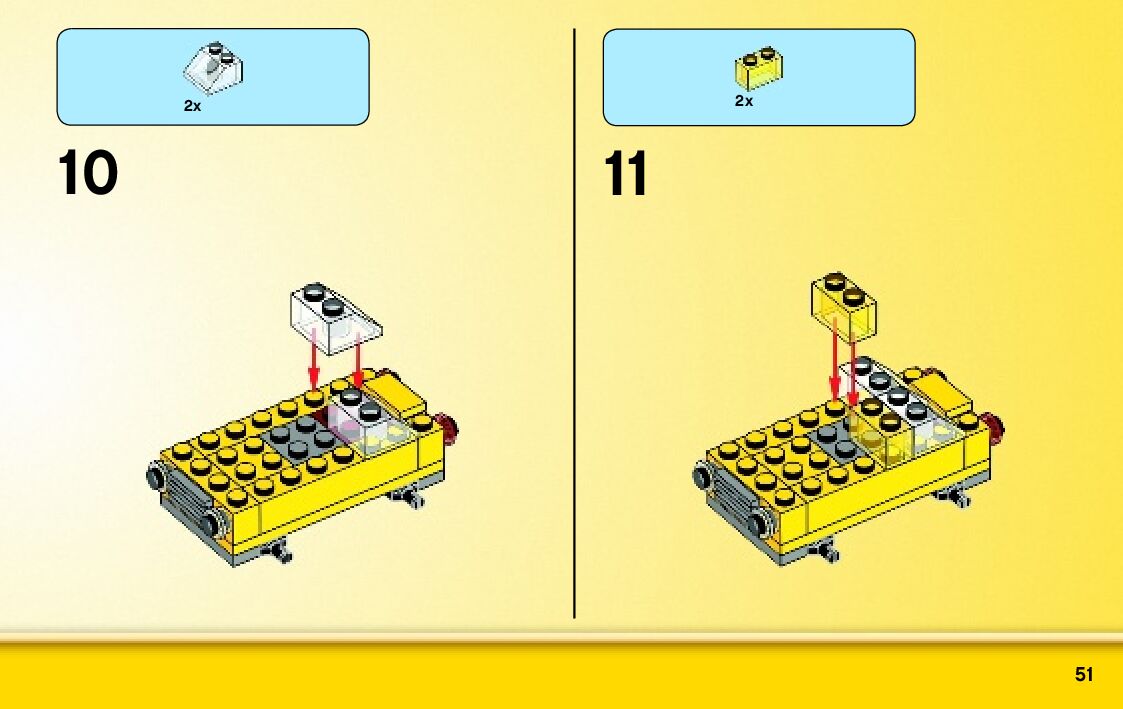 2x

10

2x

11

51