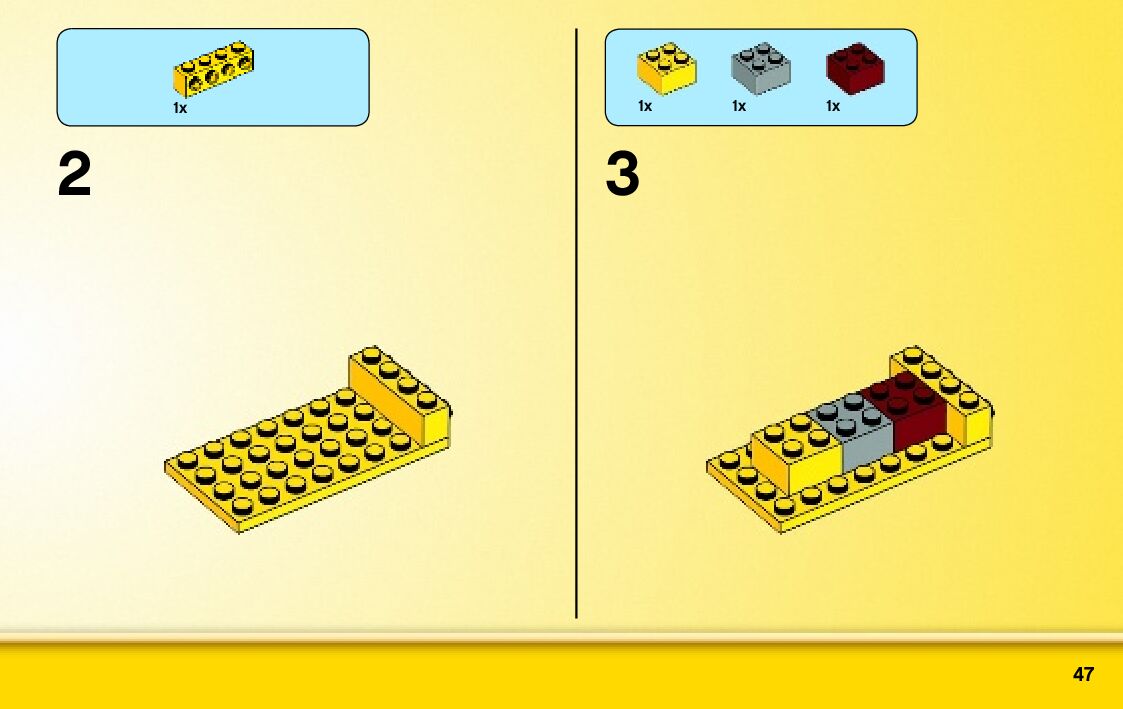 1x

2

1x 1x 1x

3

47