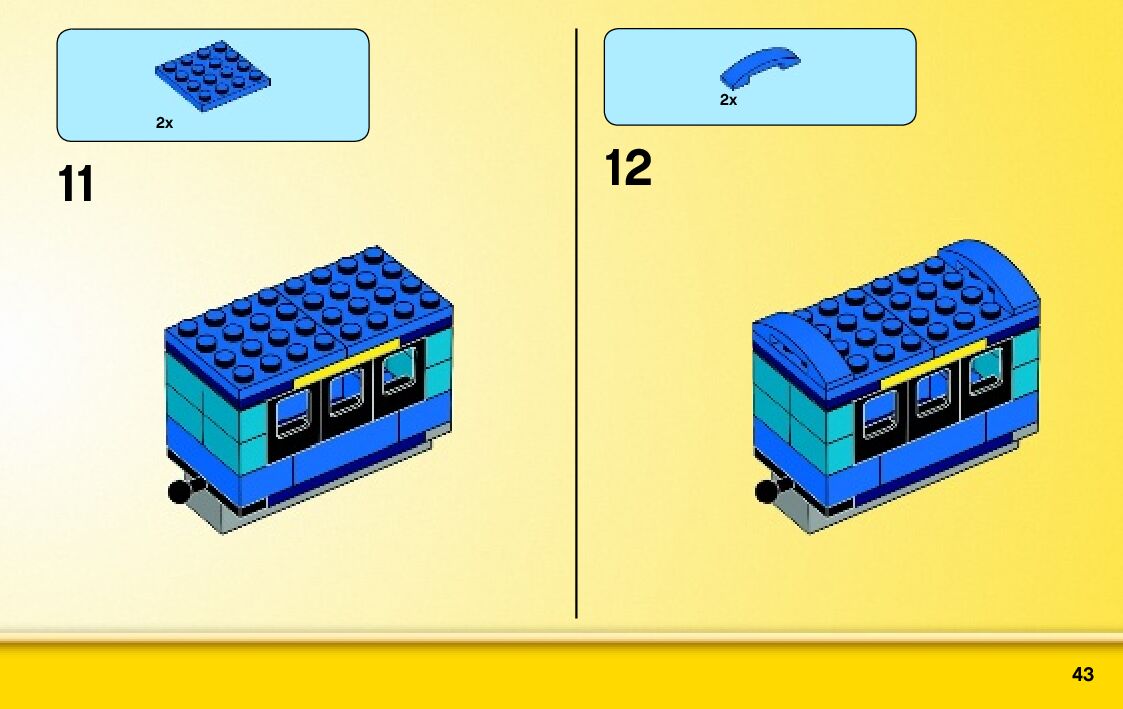 2x

11

2x

12

43