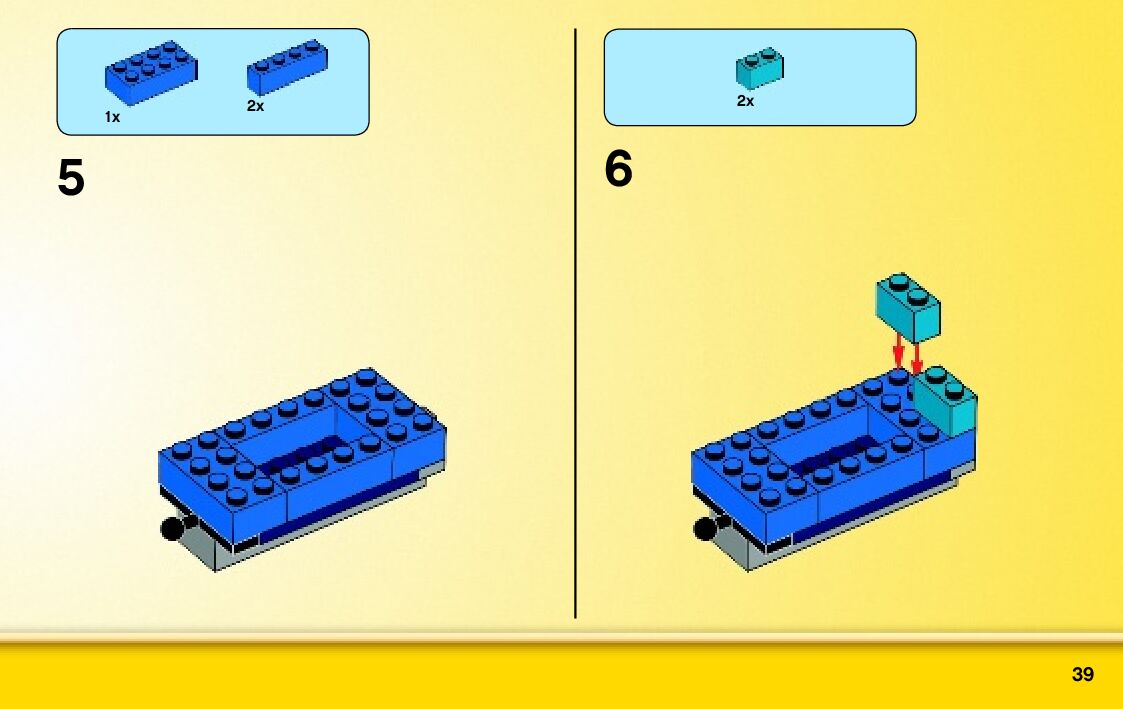 1x

2x

5

2x

6

39