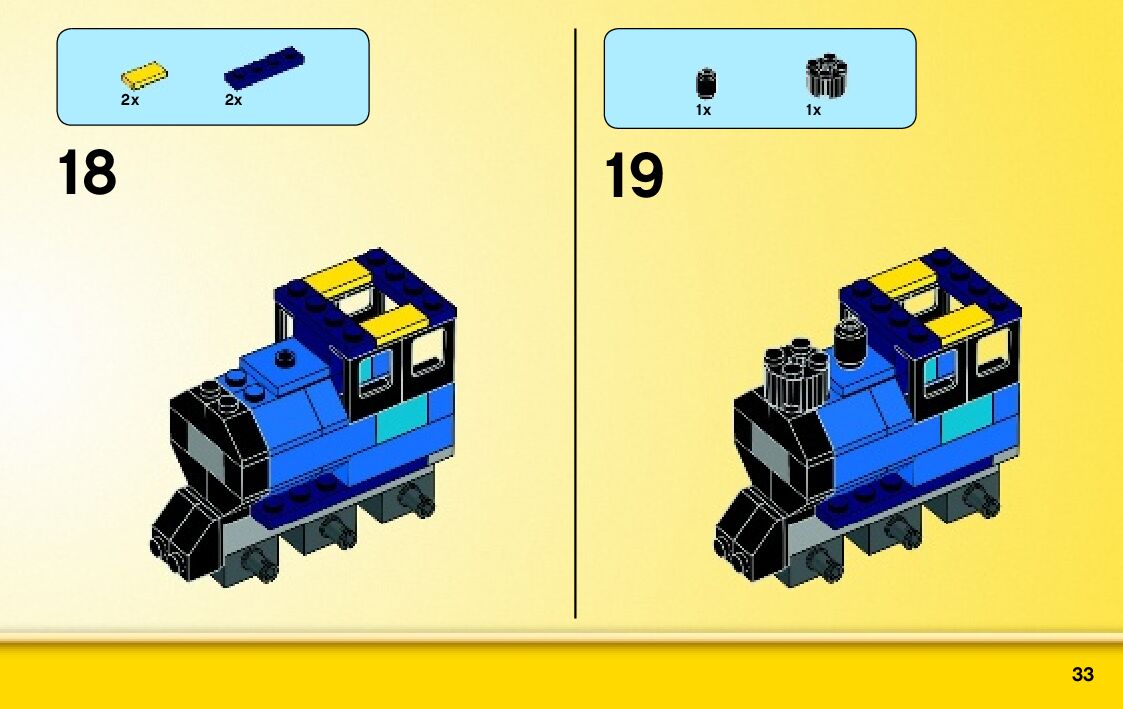 2x 2x

18

1x 1x

19

33