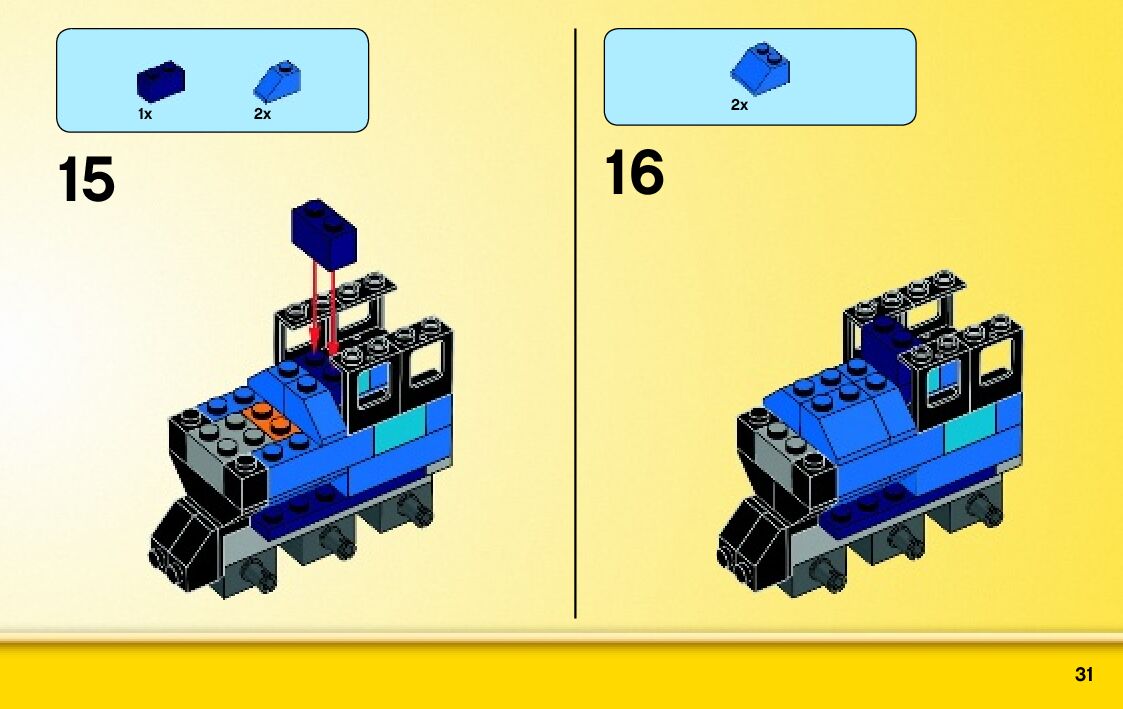 1x 2x

15

2x

16

31