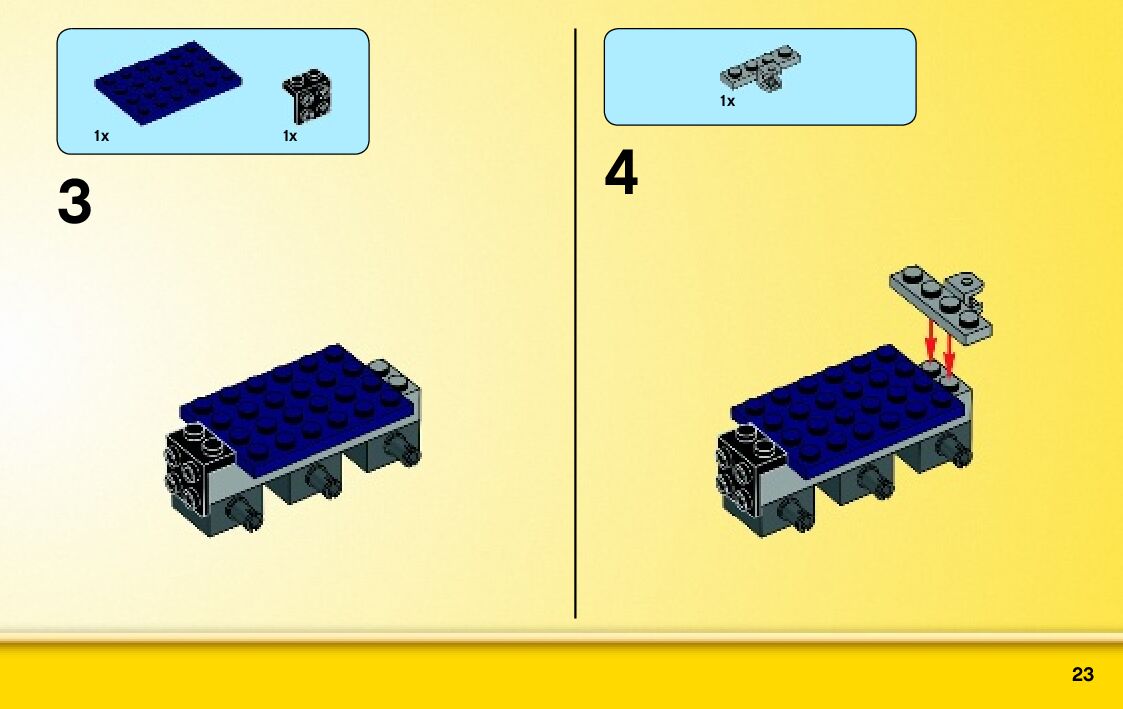 1x

1x

3

1x

4

23