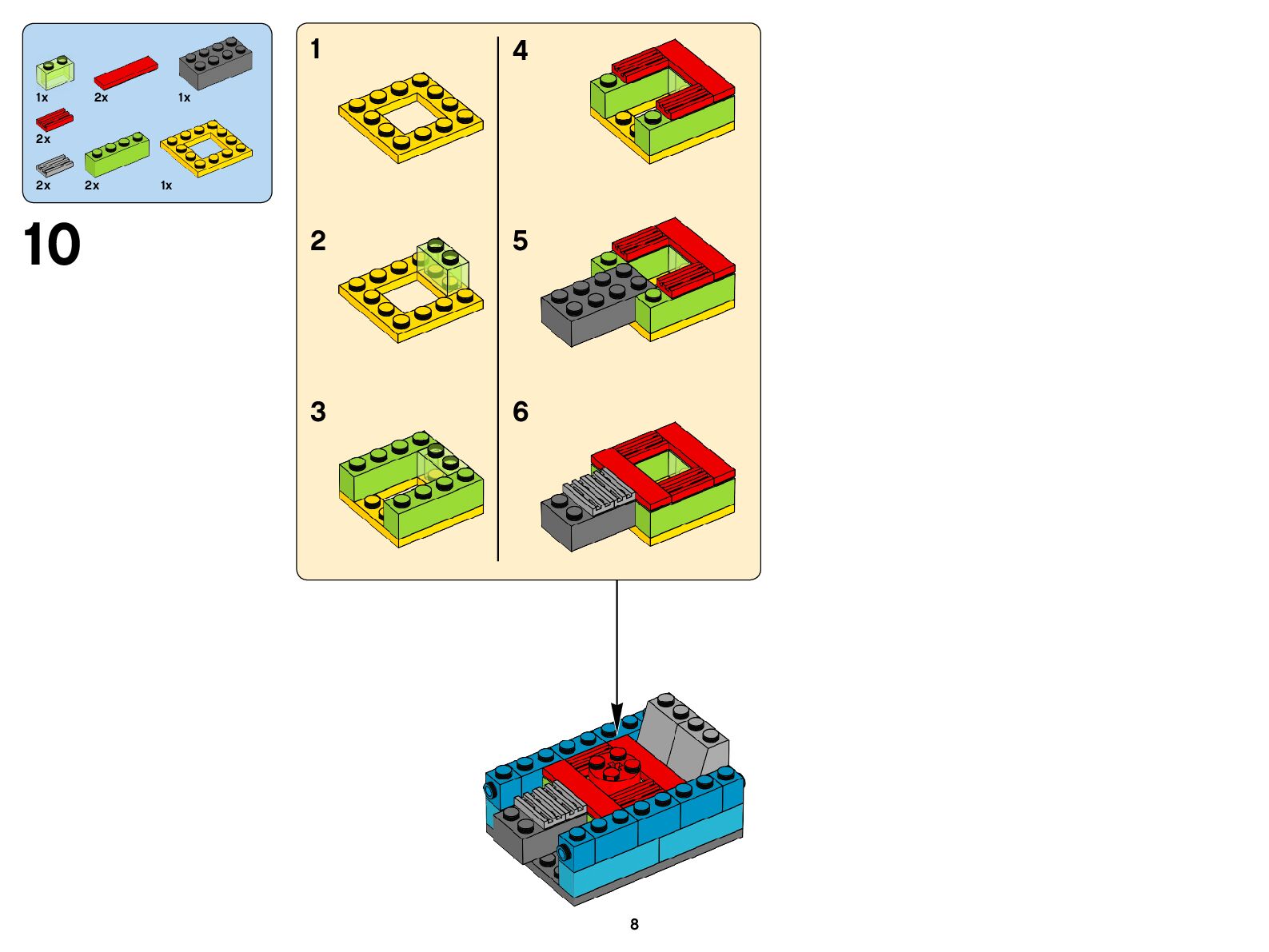 1x 2x 1x
2x
2x 2x 1x

10

1

2

3

4

5

6

8