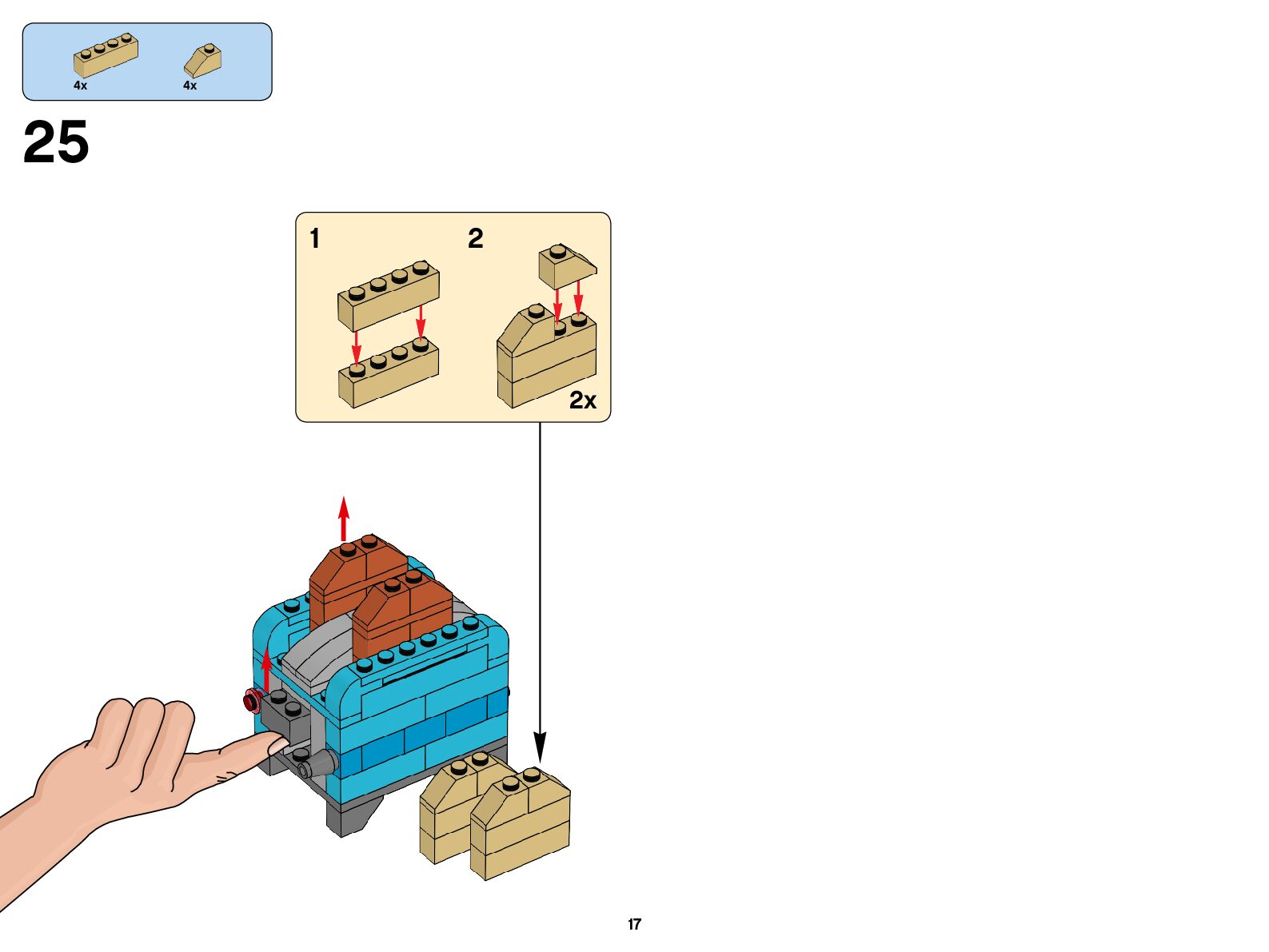 4x
4x

25

1
2
2x

17