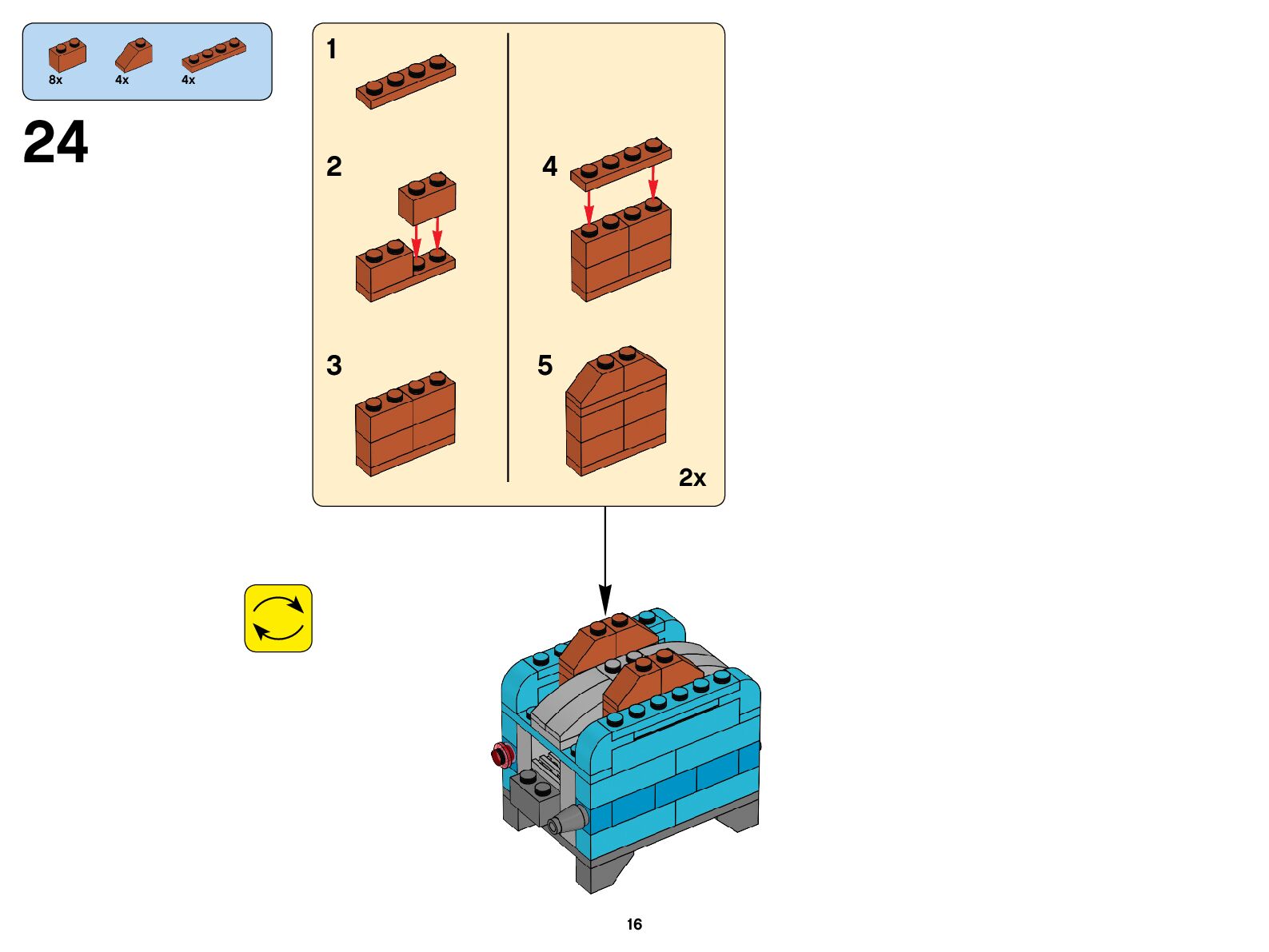 8x 4x 4x

24

1

2

3

4

5

2x

16