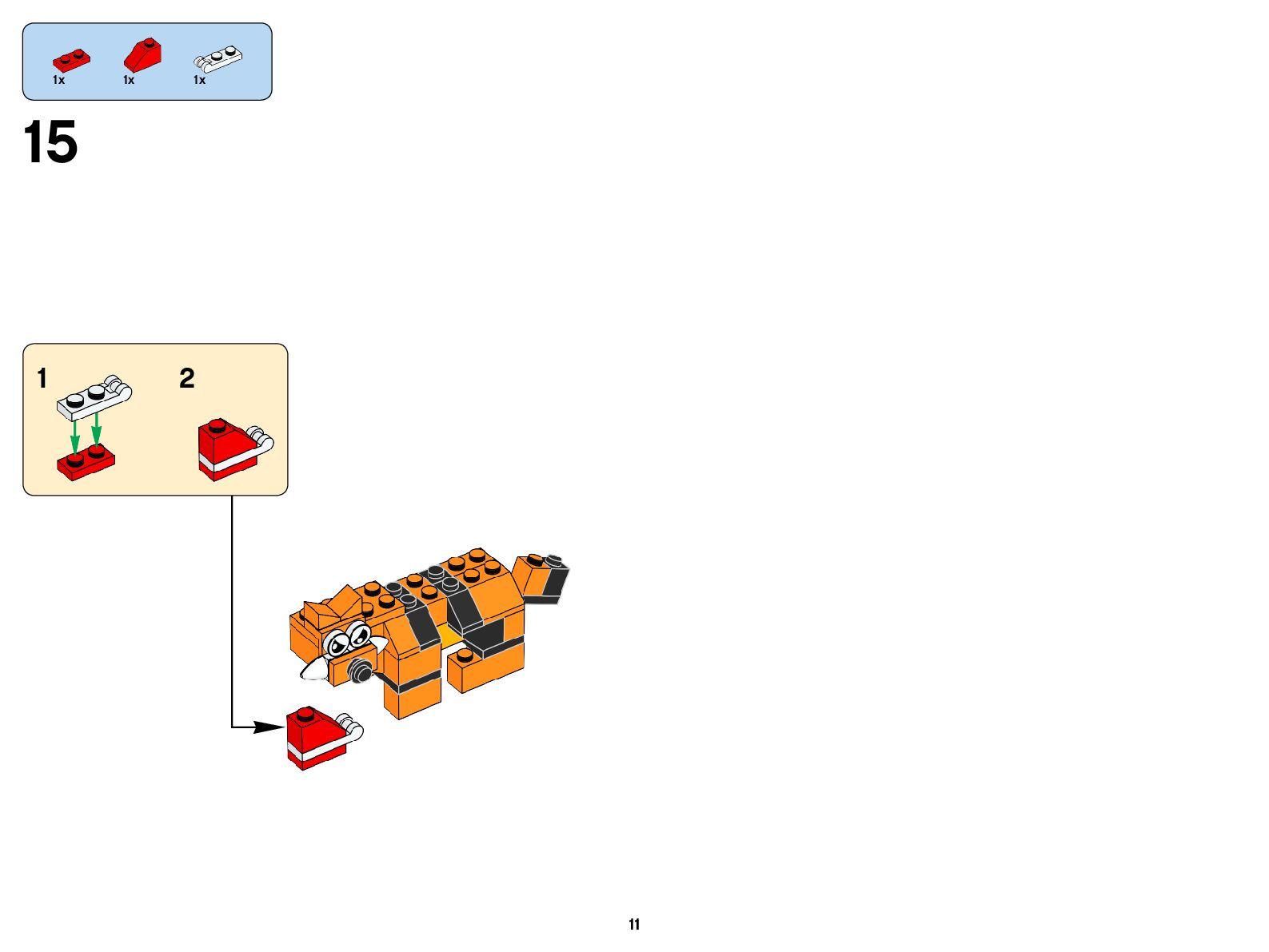 1x 1x 1x

15

1 2

11