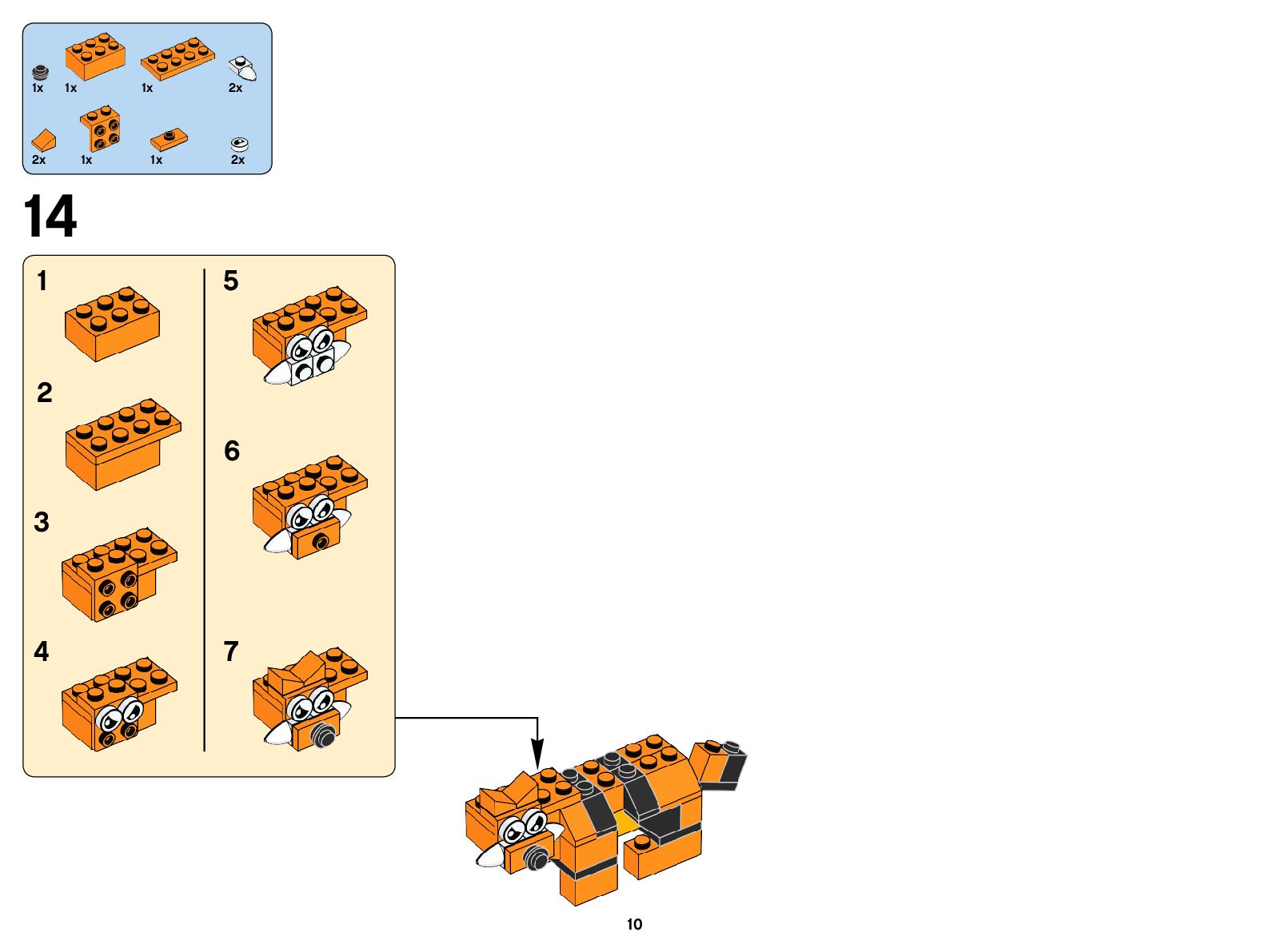 1x 1x 1x 2x

2x 1x 1x 2x

14

1

2

3

4

5

6

7

10