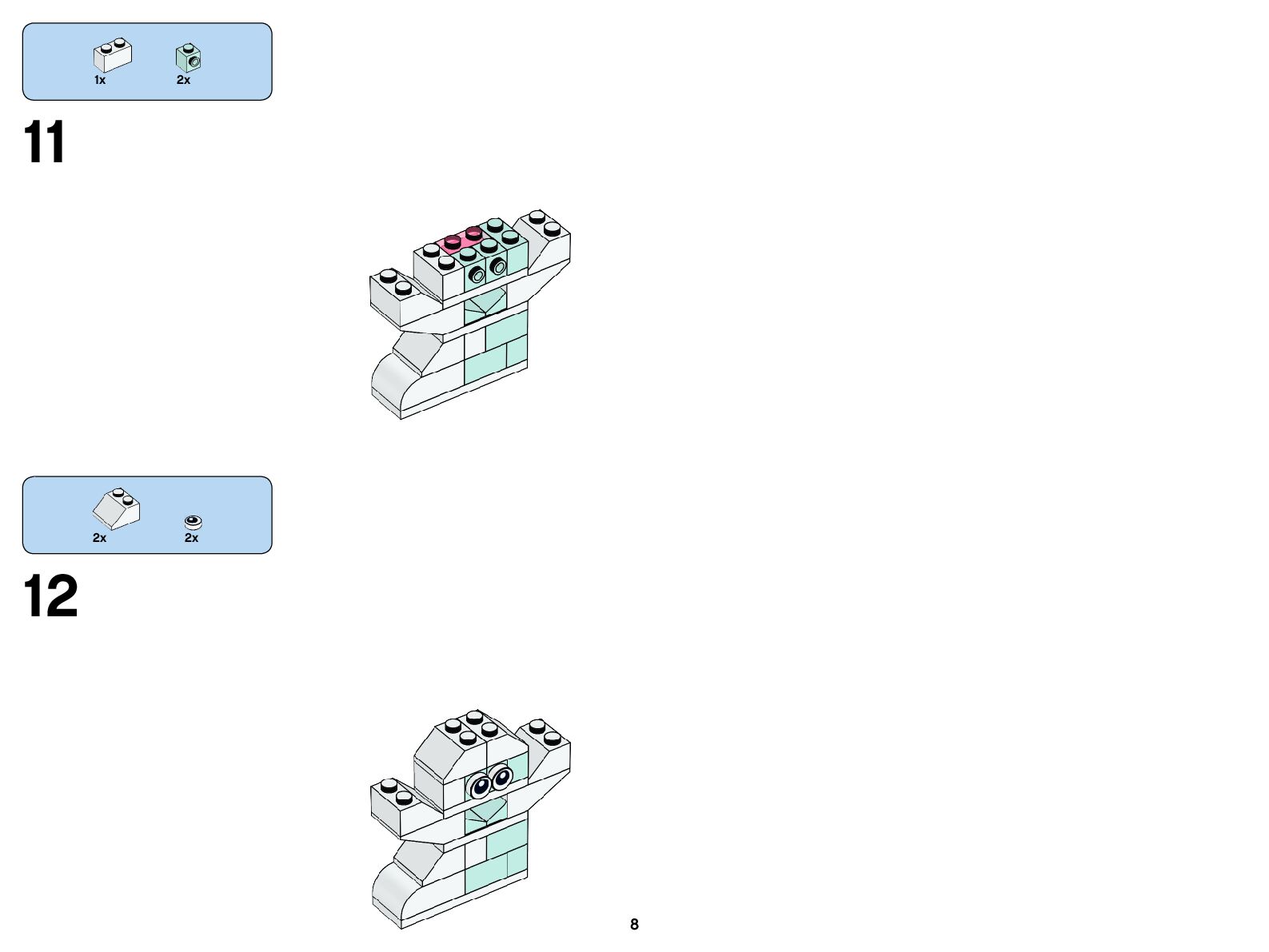 1x 2x

11

2x 2x

12

8