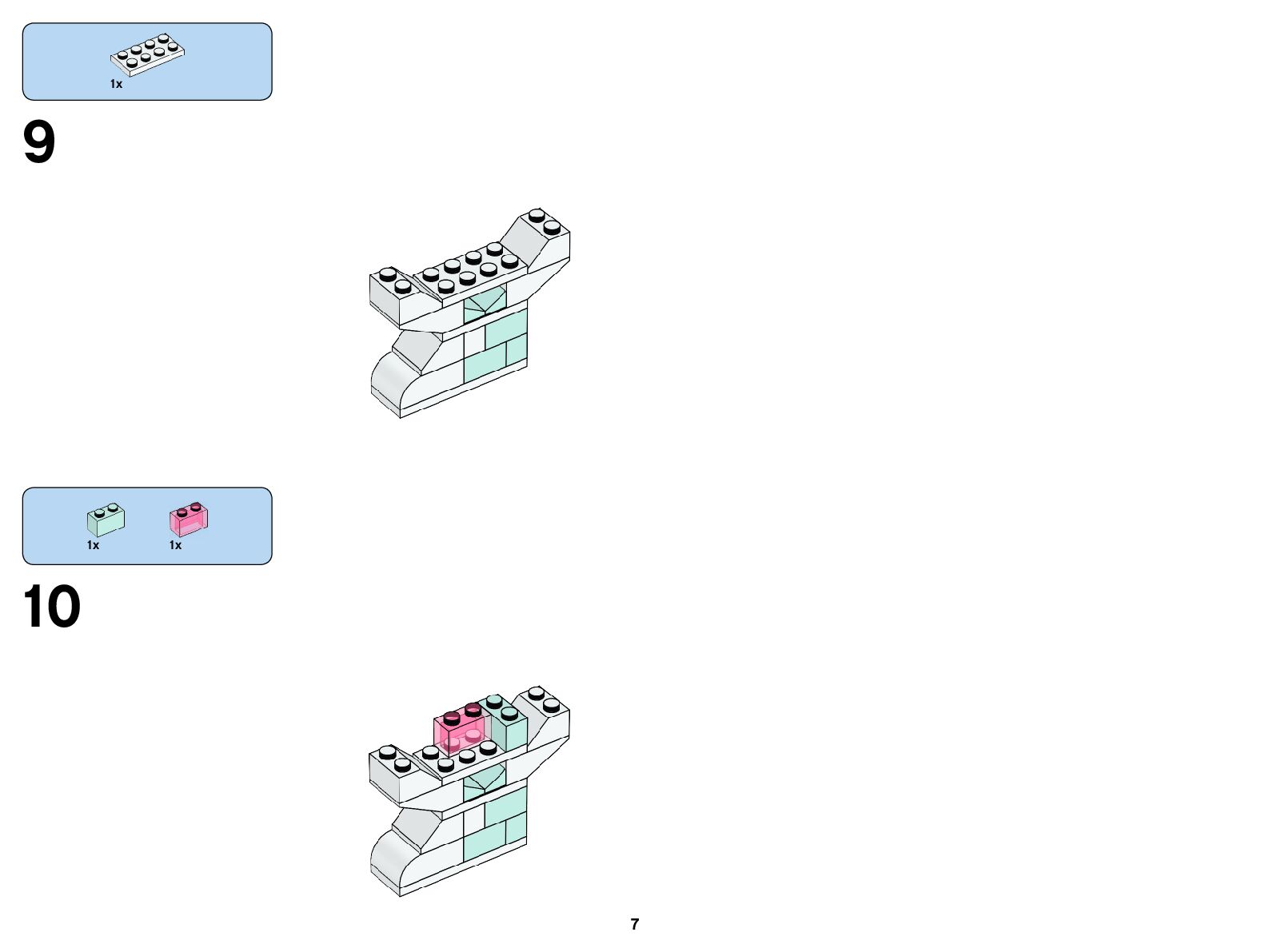 1x

9

1x 1x

10

7