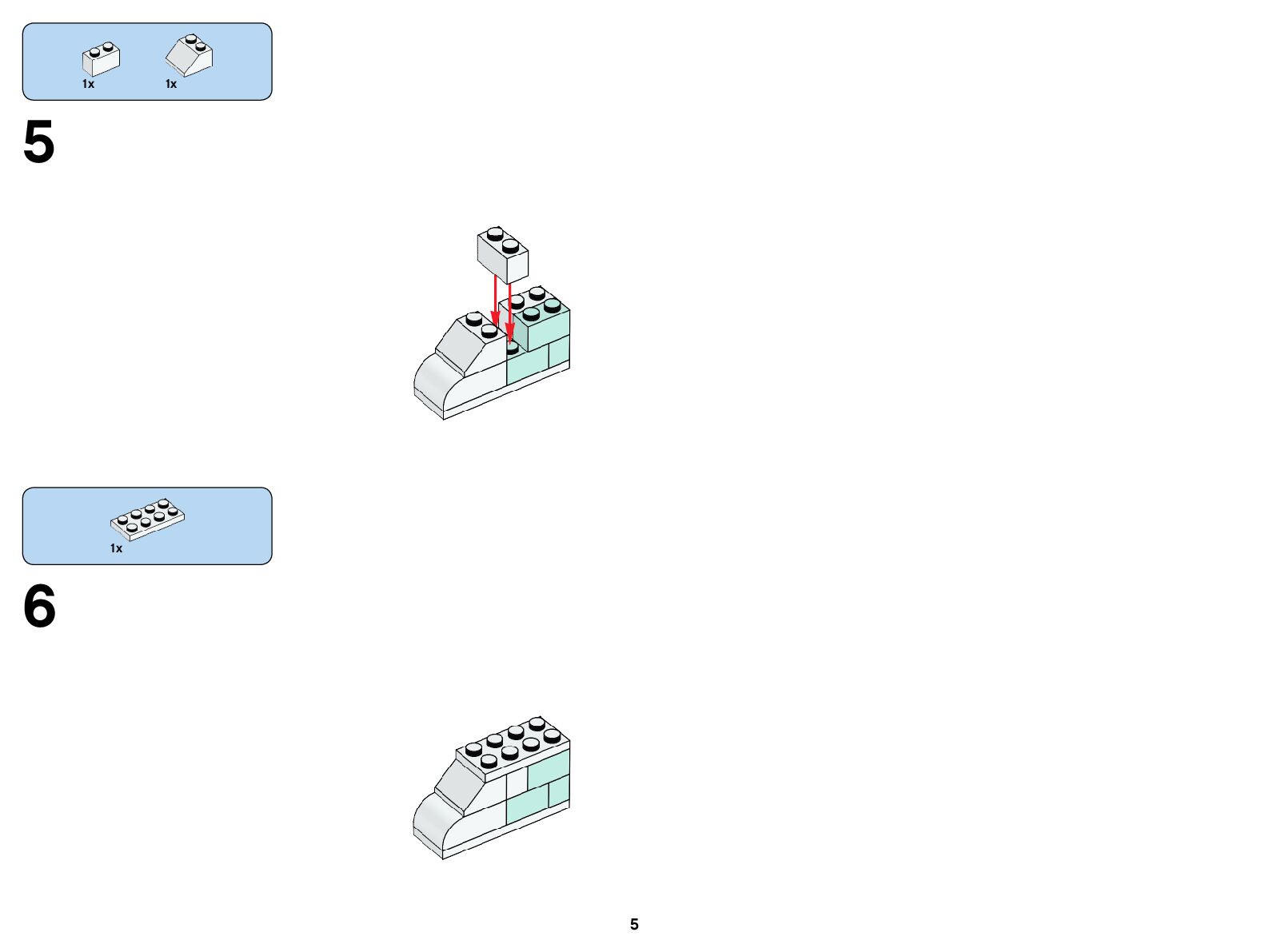 1x 1x

5

1x

6

5