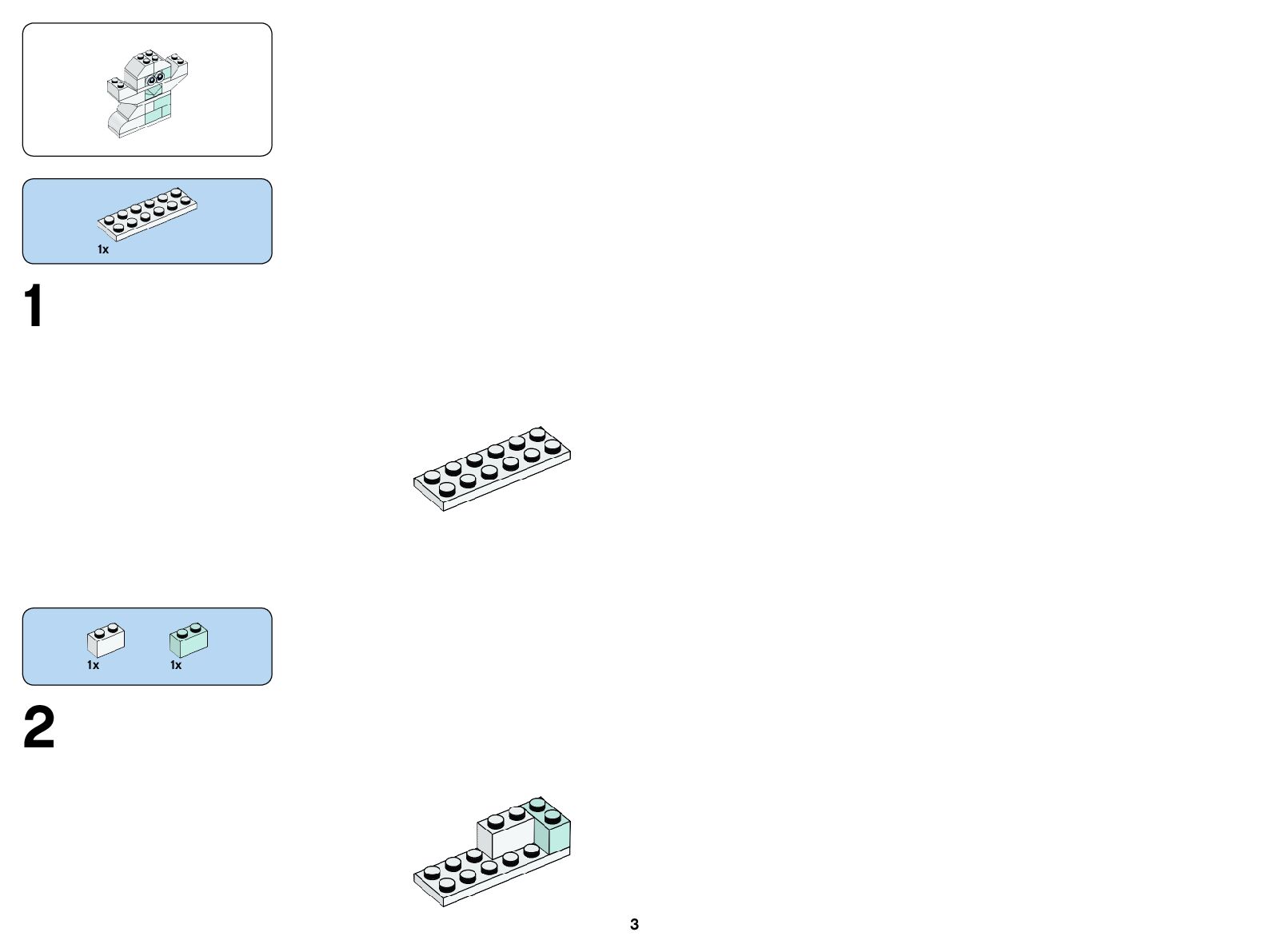 1x

1

1x

1x

2

3