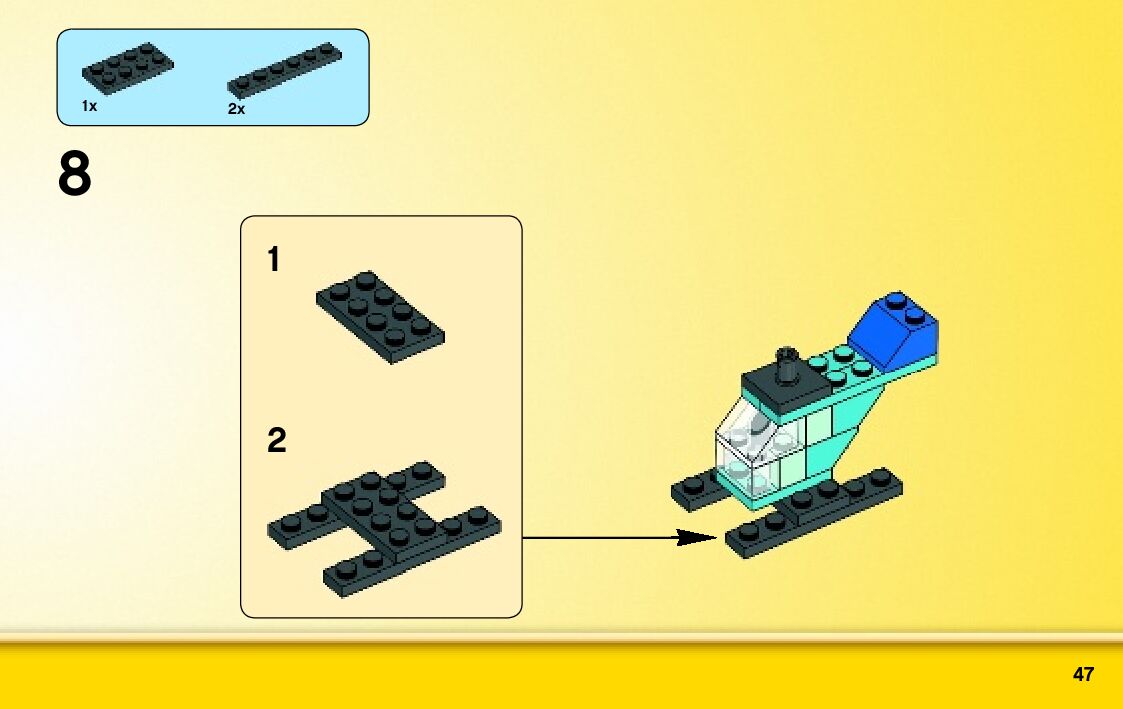 1x

2x

8

1

2

47