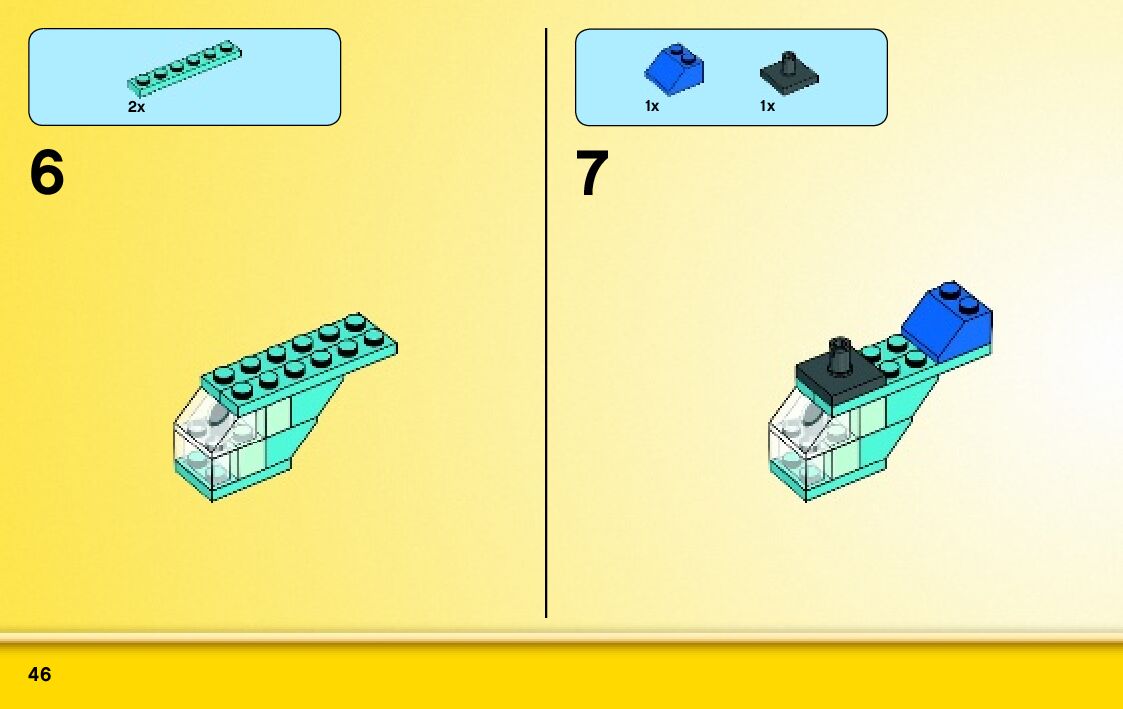 2x

6

1x 1x

7

46