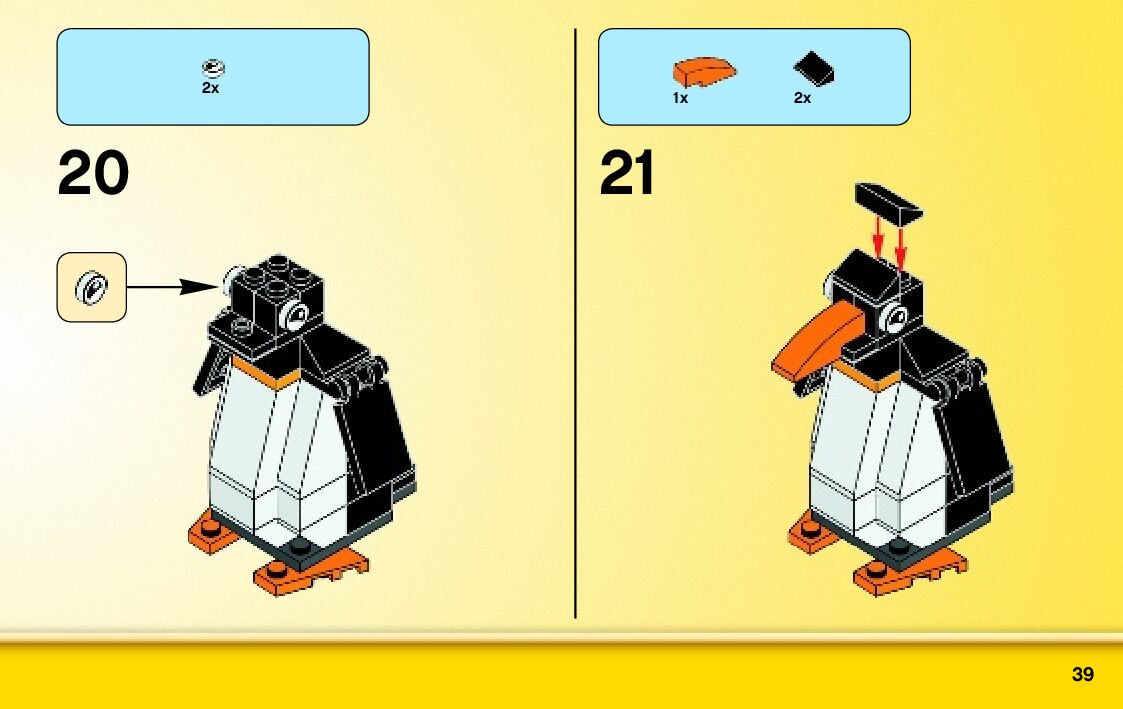 2x

20

1x 2x

21

39