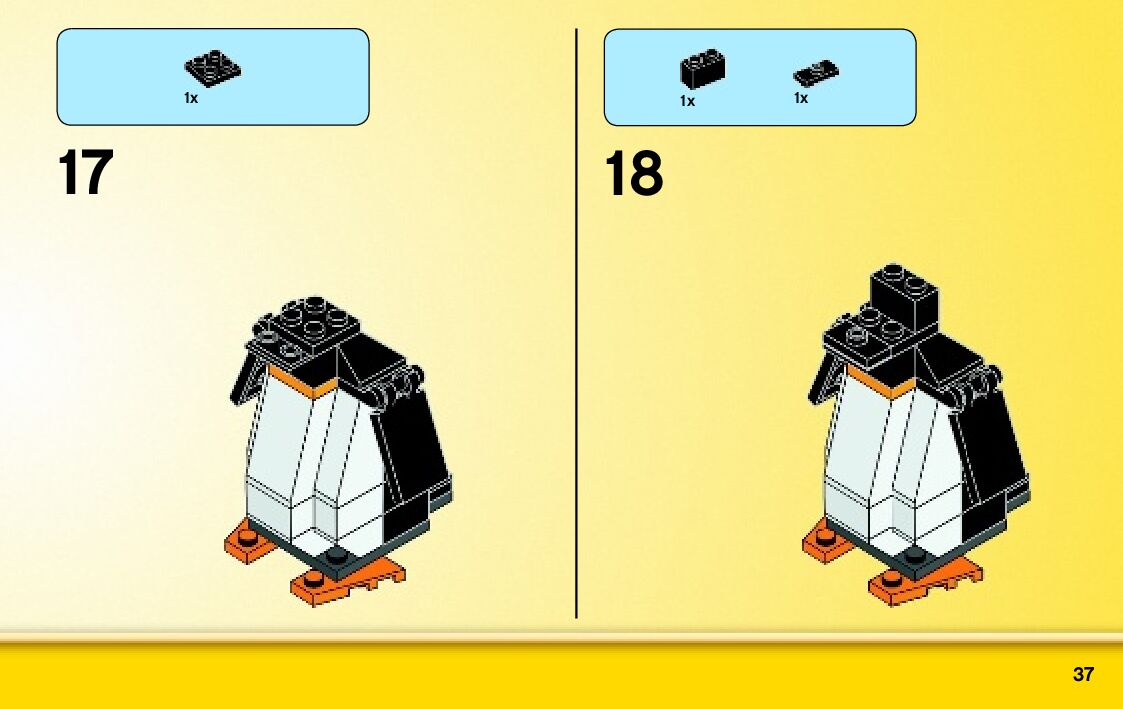 1x

17

1x 1x

18

37