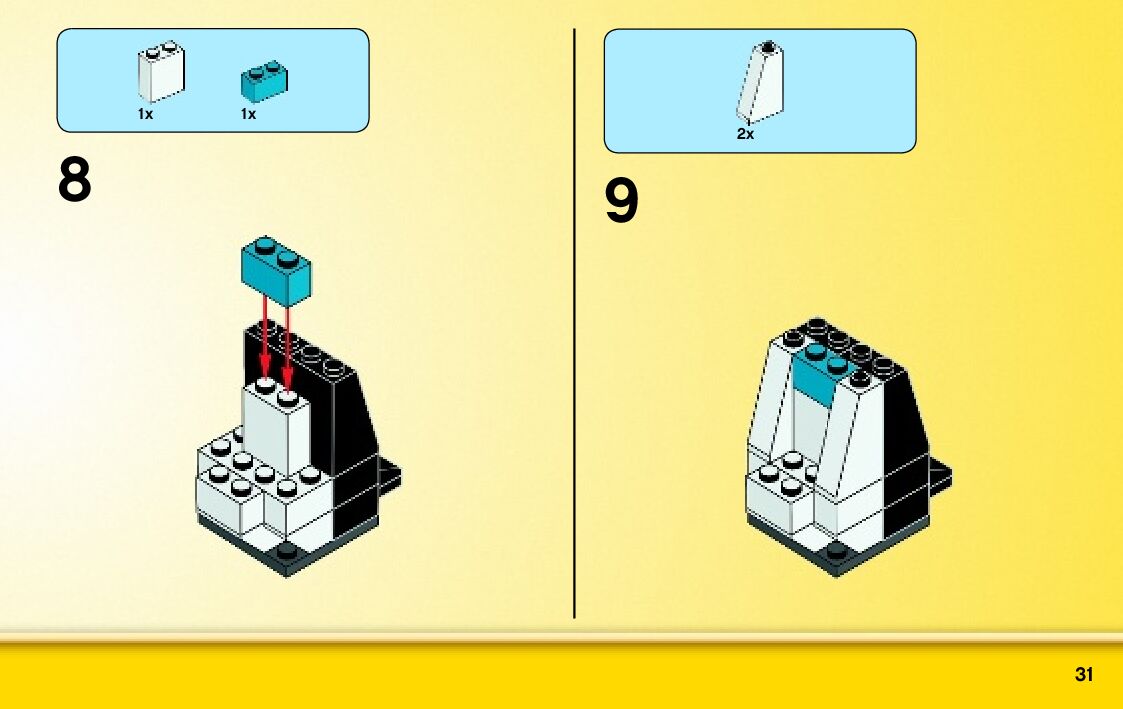 1x 1x

8

2x

9

31