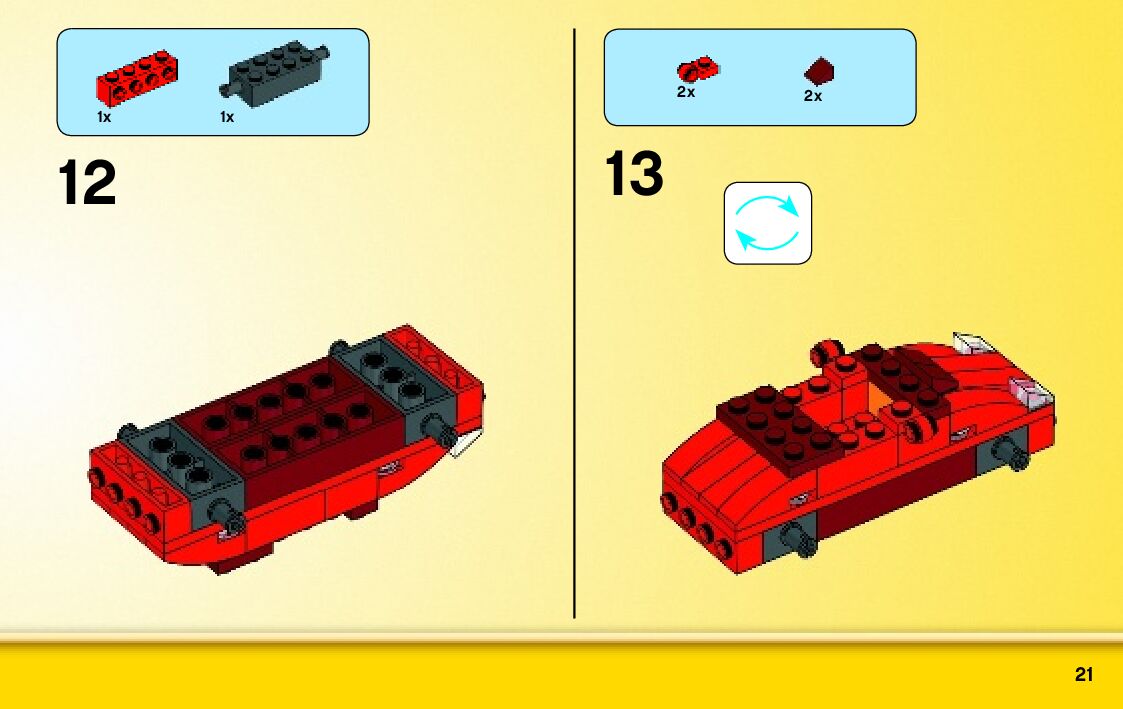 1x 1x

12

2x 2x

13

21