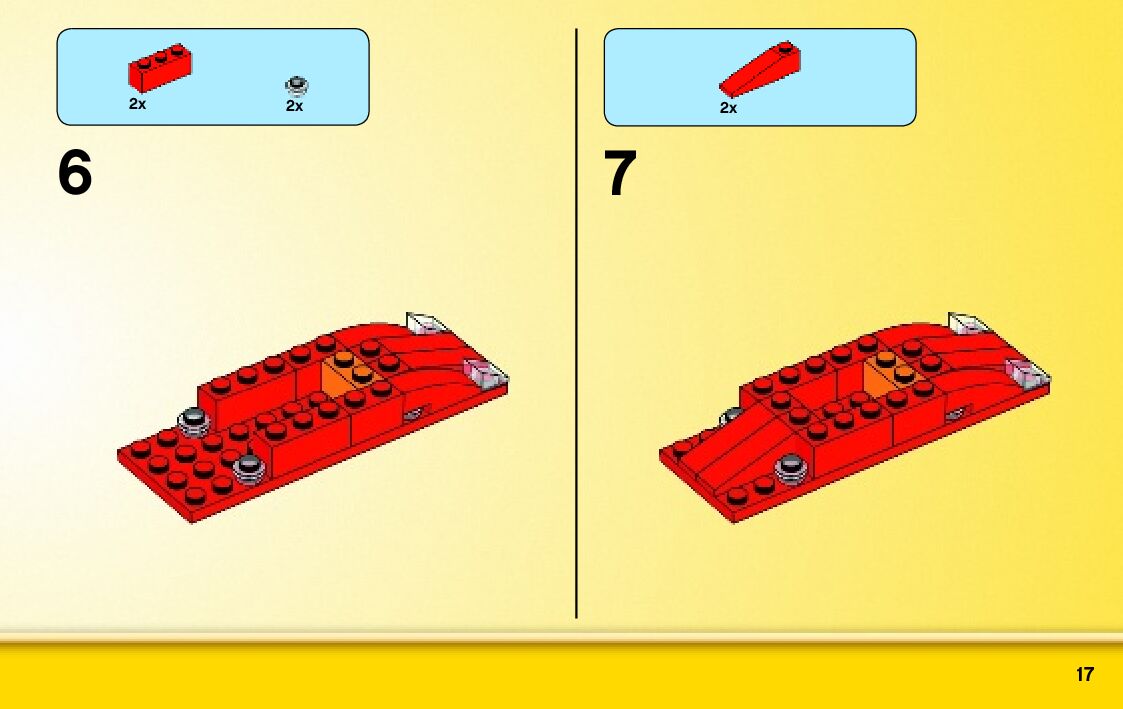 2x
2x

6

2x

7

17