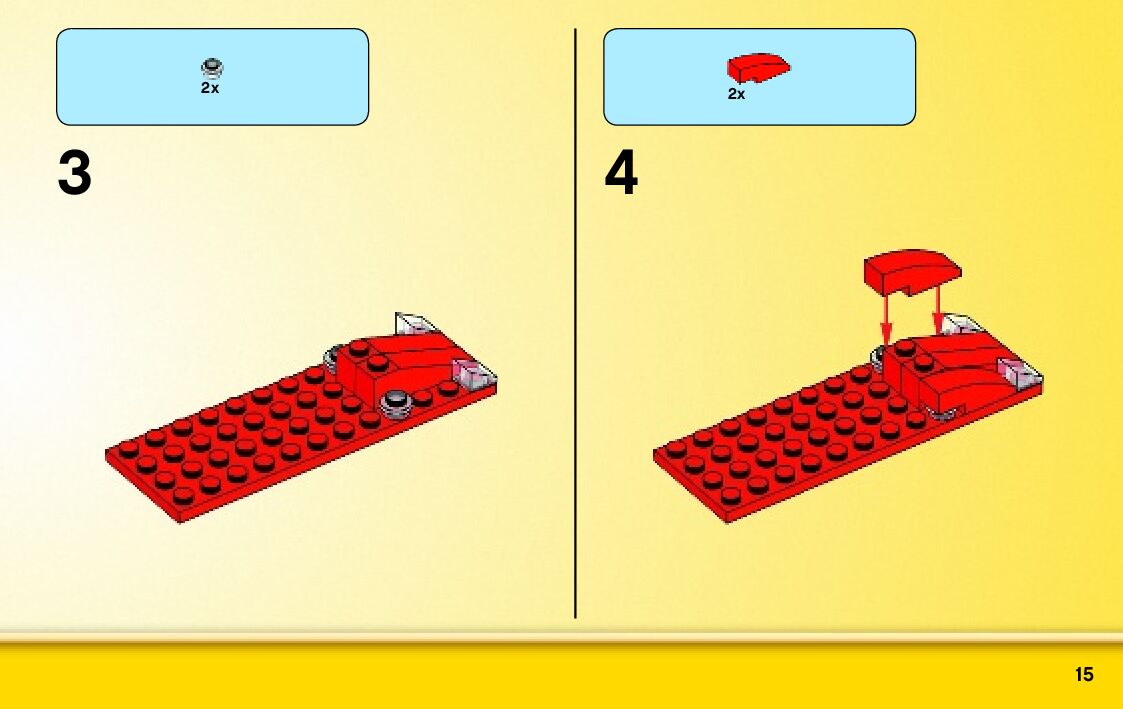 2x

3

2x

4

15