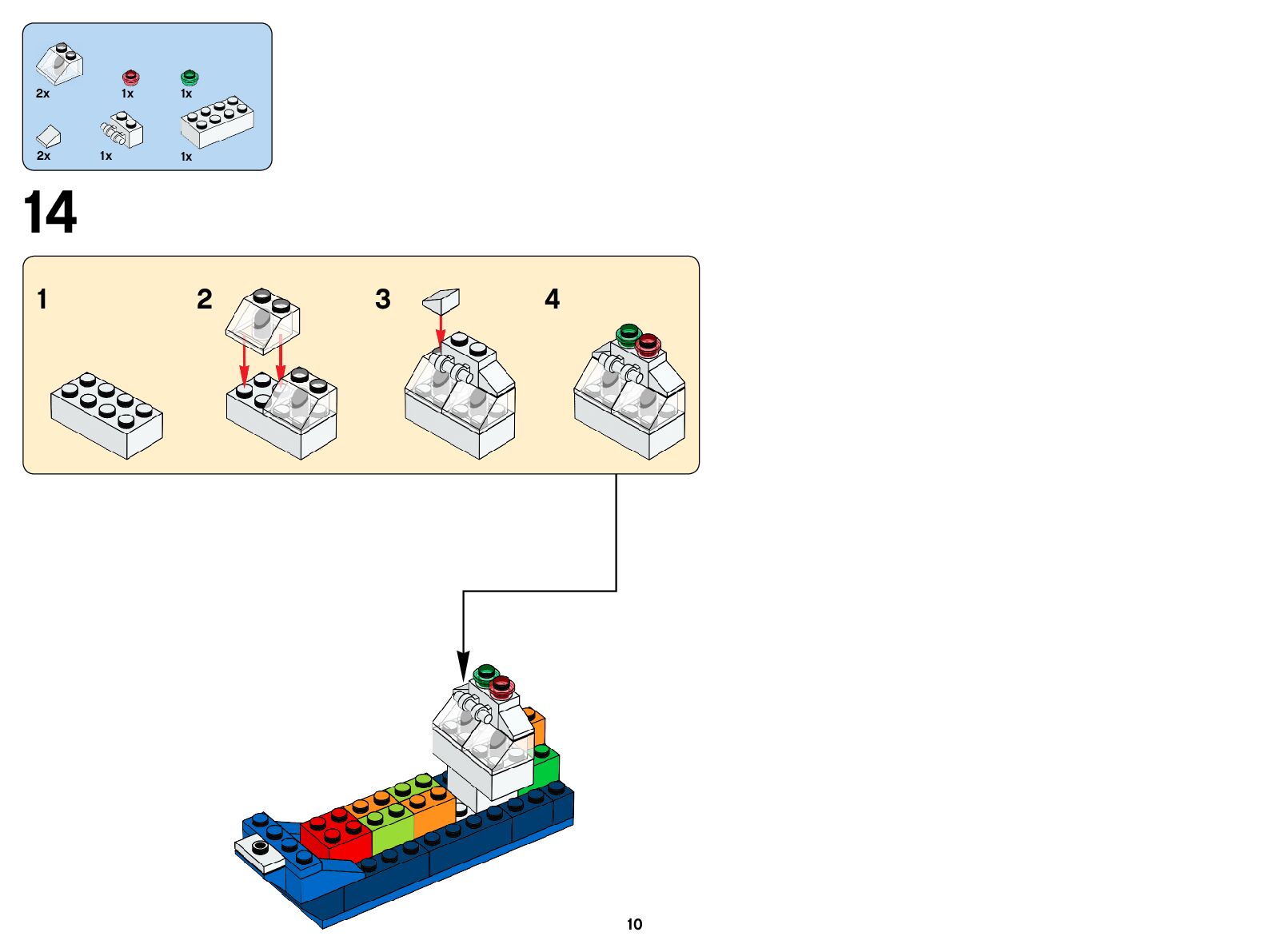 2x
1x
1x
2x
1x
1x

14

1
2
3
4

10