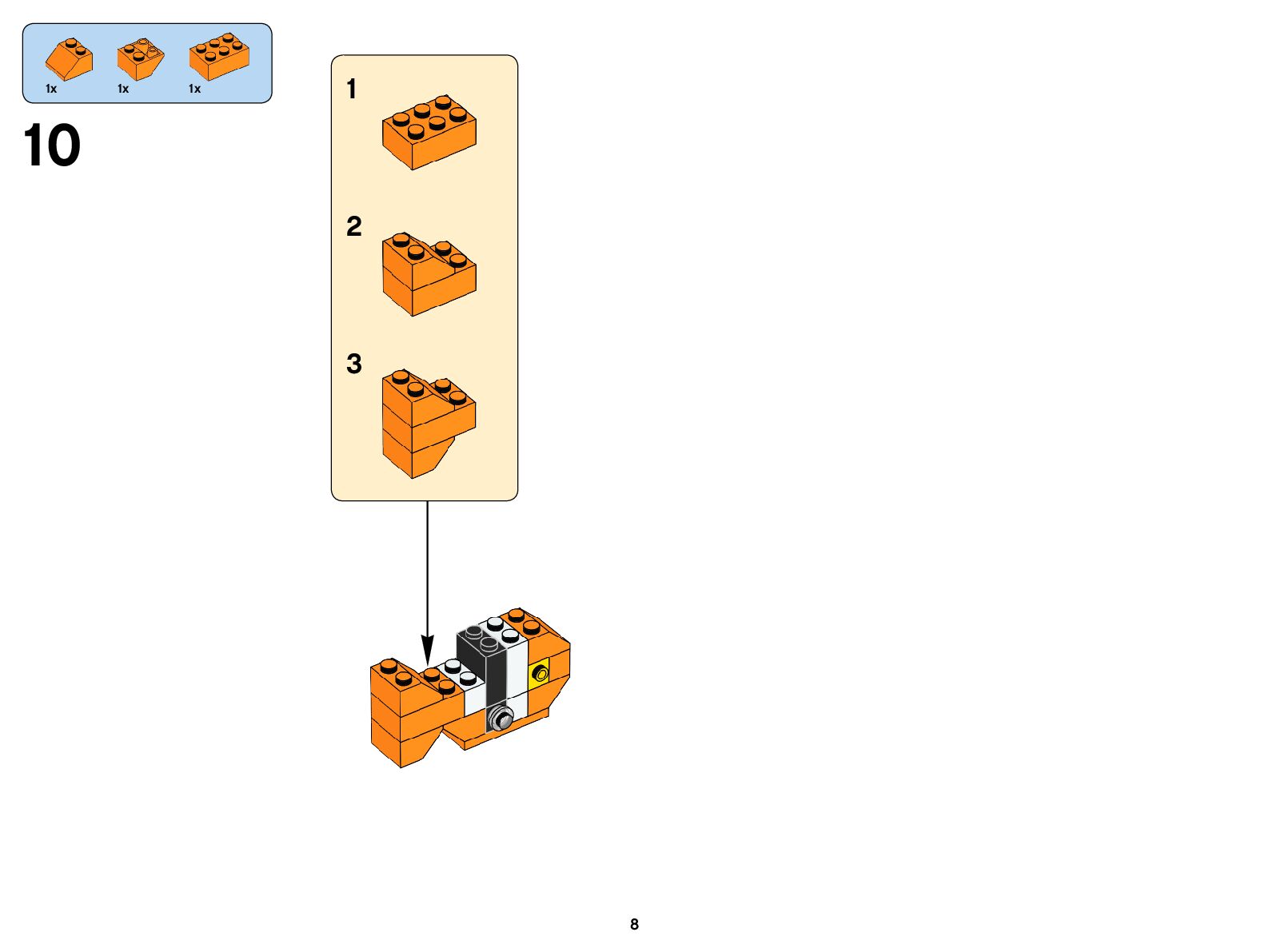 1x 1x 1x

10

1

2

3

8