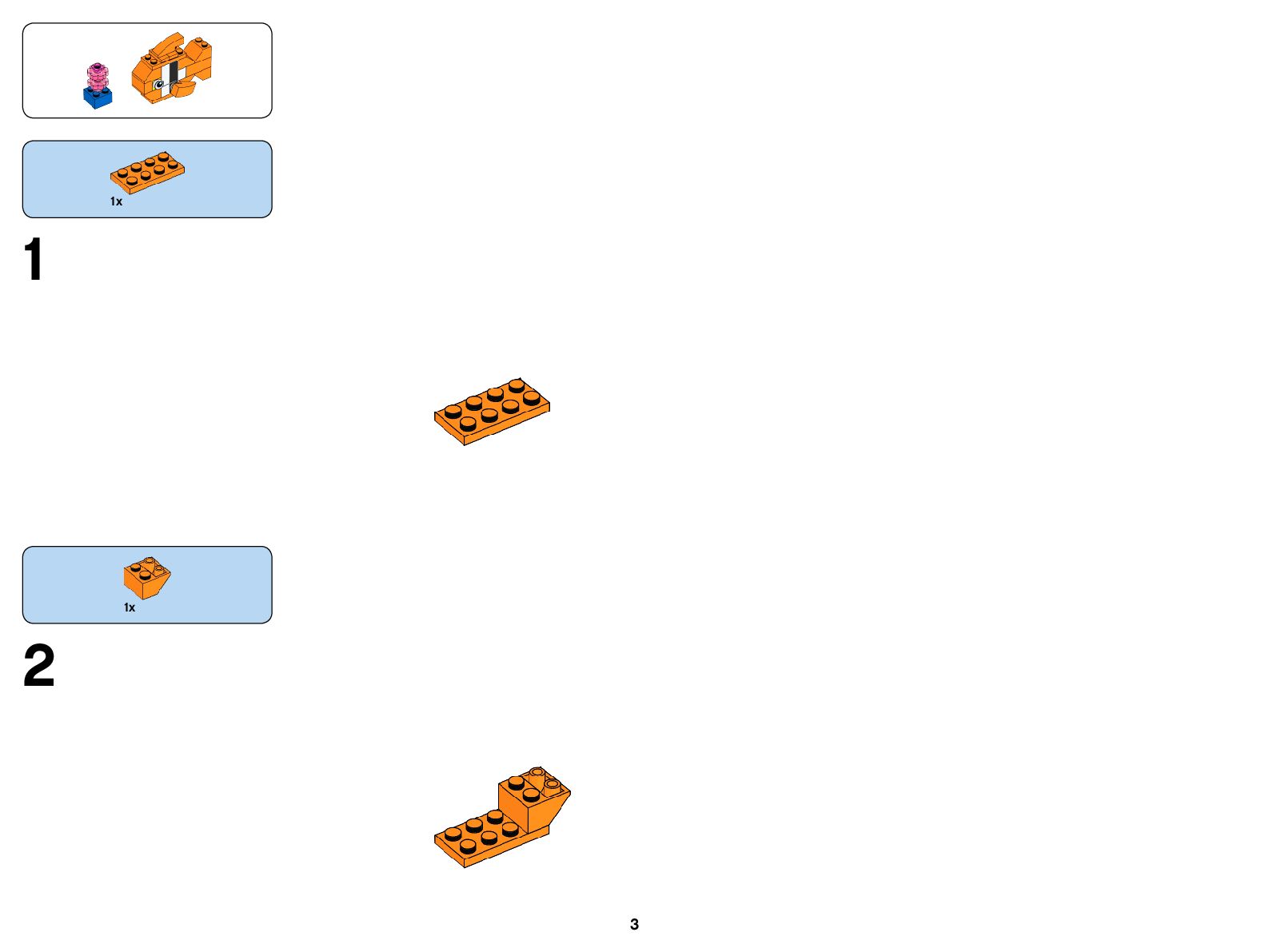 1x

1

1x

2

3