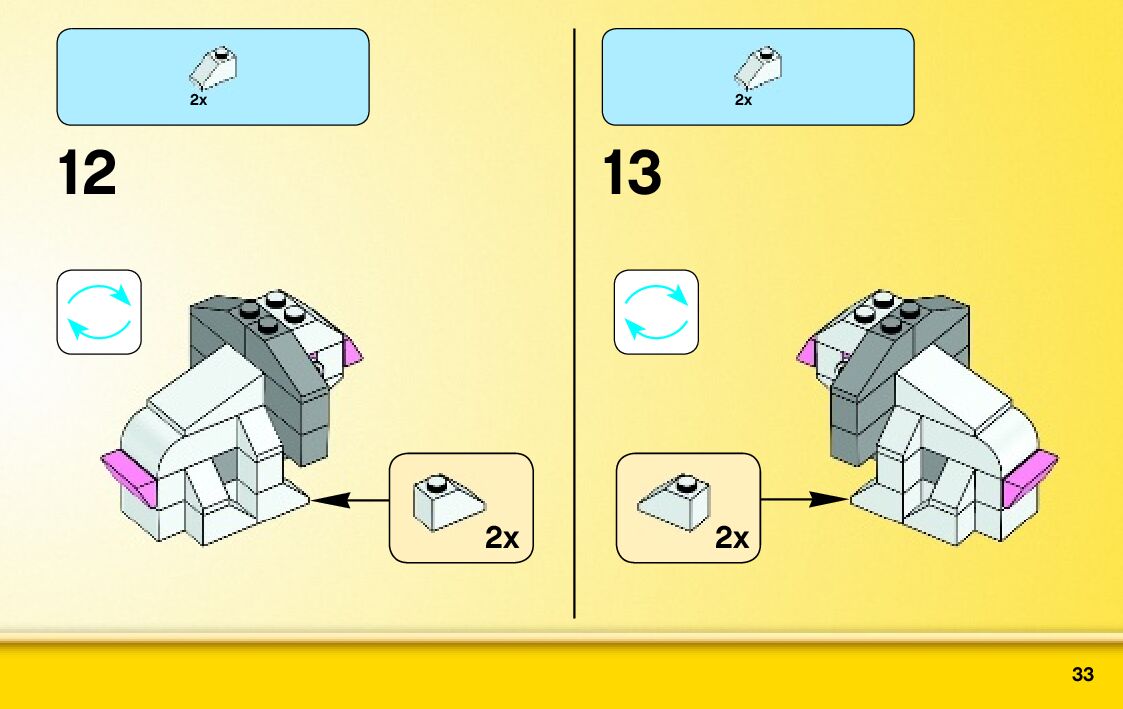 2x

12

2x

2x

13

2x

33