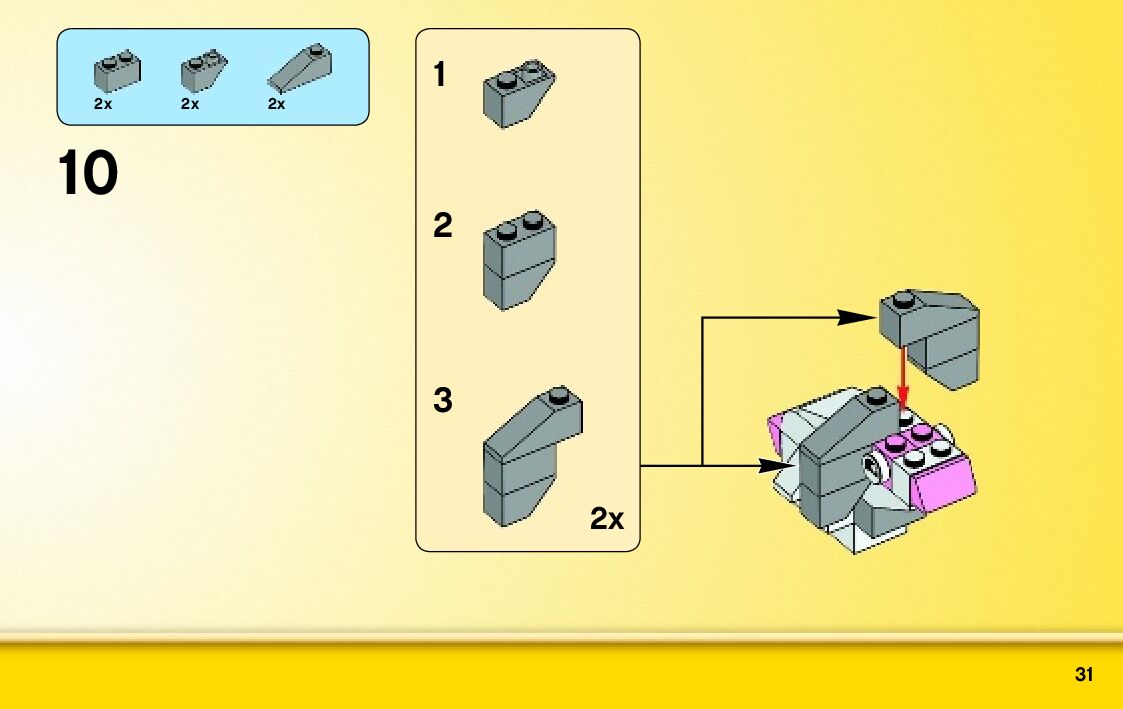 2x 2x 2x

10

1

2

3

2x

31